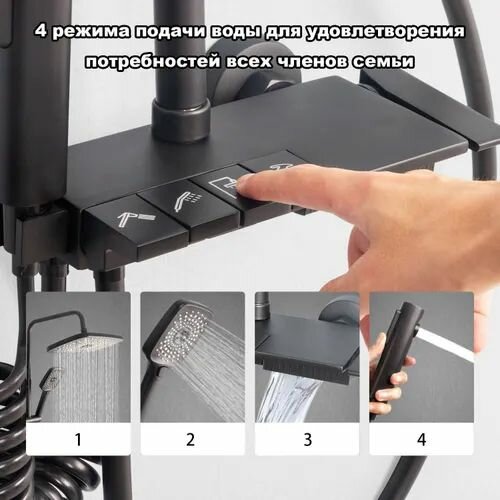 4 режима подачи воды для удовлетворения потребностей всех членов семьи

1

2

3

4