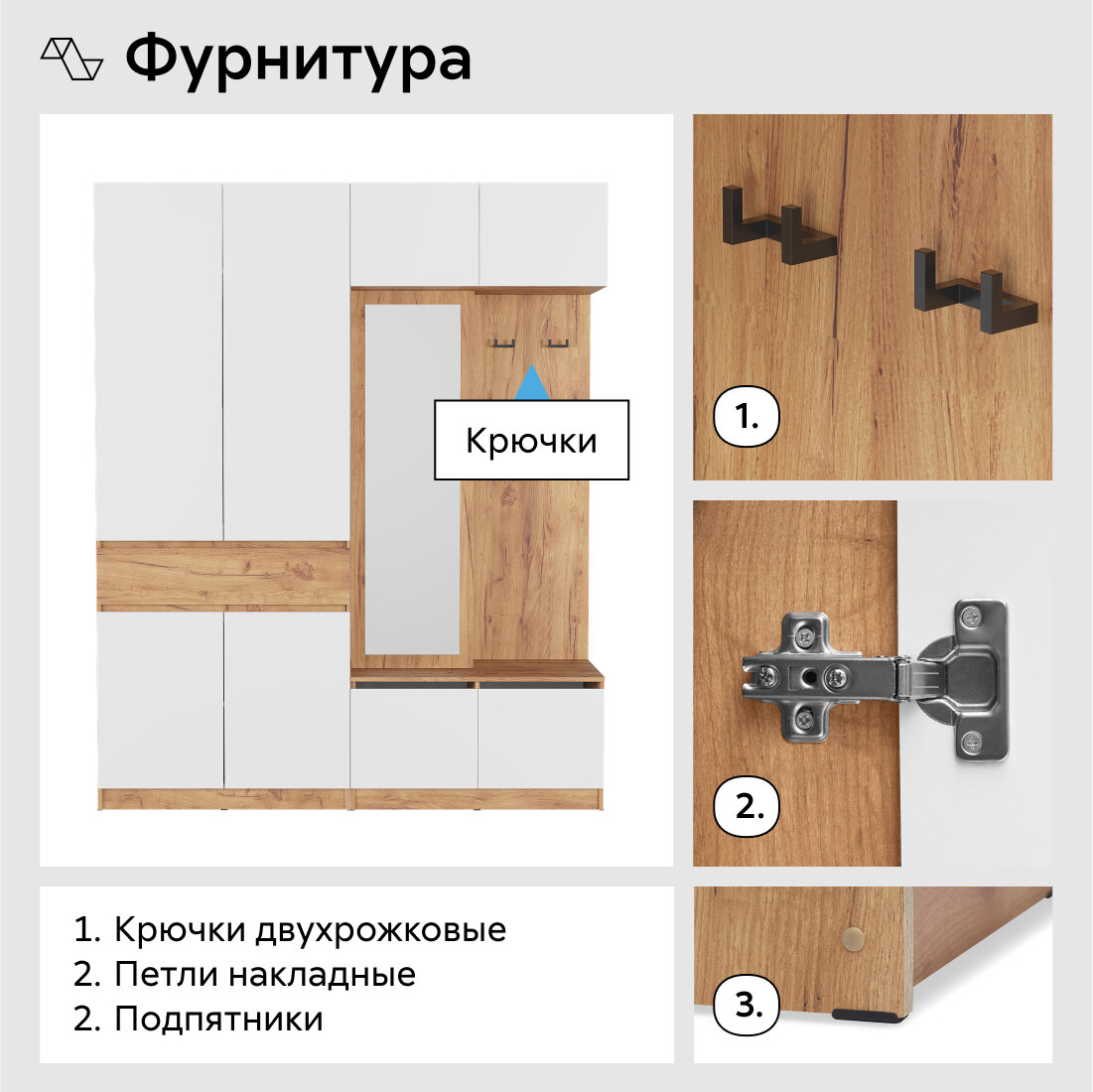 Фурнитура

Крючки

1.

2.

1. Крючки двухрожковые
2. Петли накладные
2. Подпятники

3.