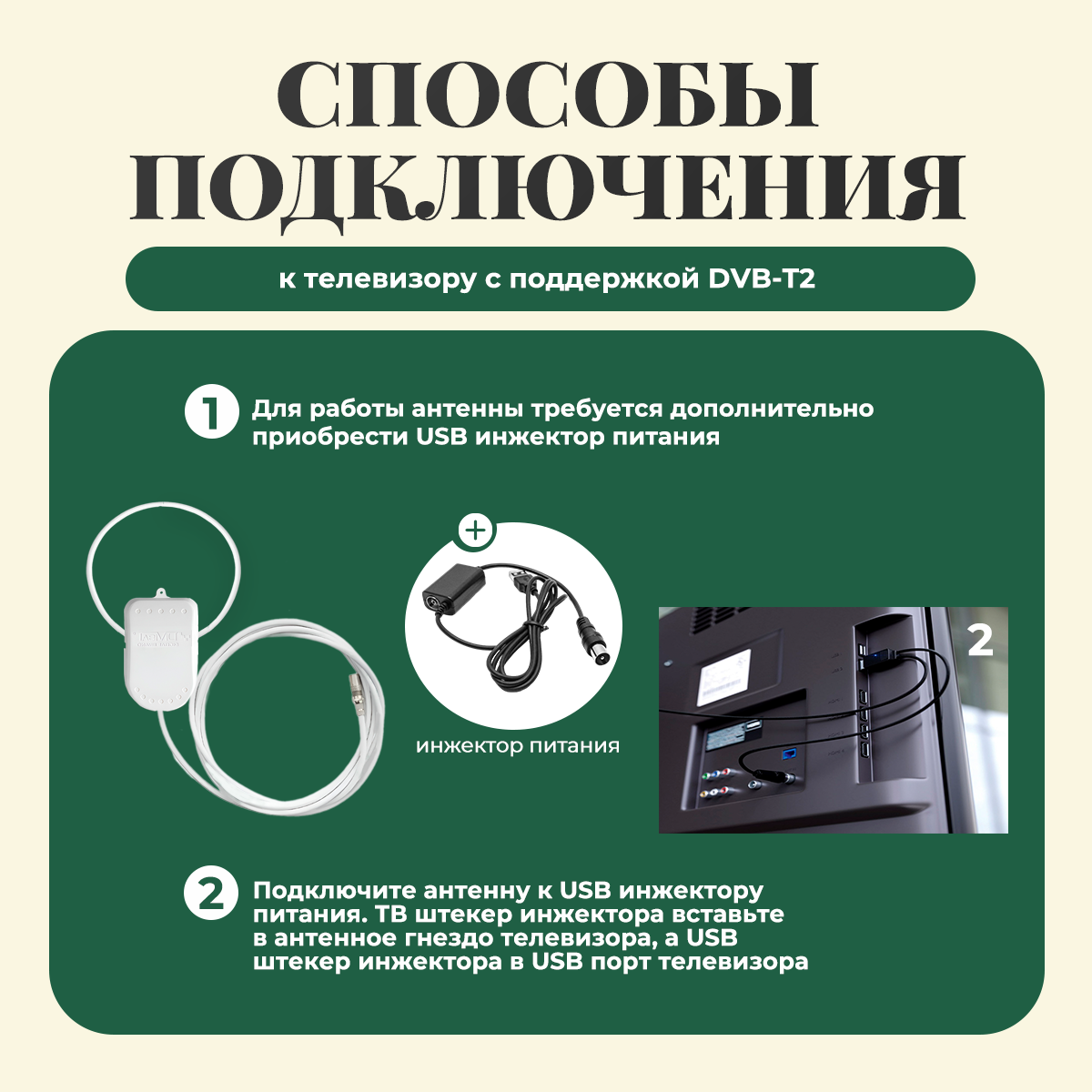 СПОСОБЫ ПОДКЛЮЧЕНИЯ

к телевизору с поддержкой DVB-T2

1 Для работы антенны требуется дополнительно приобрести USB инжектор питания

+

инжектор питания

2

2 Подключите антенну к USB инжектору питания. ТВ штекер инжектора вставьте в антенное гнездо телевизора, а USB штекер инжектора в USB порт телевизора