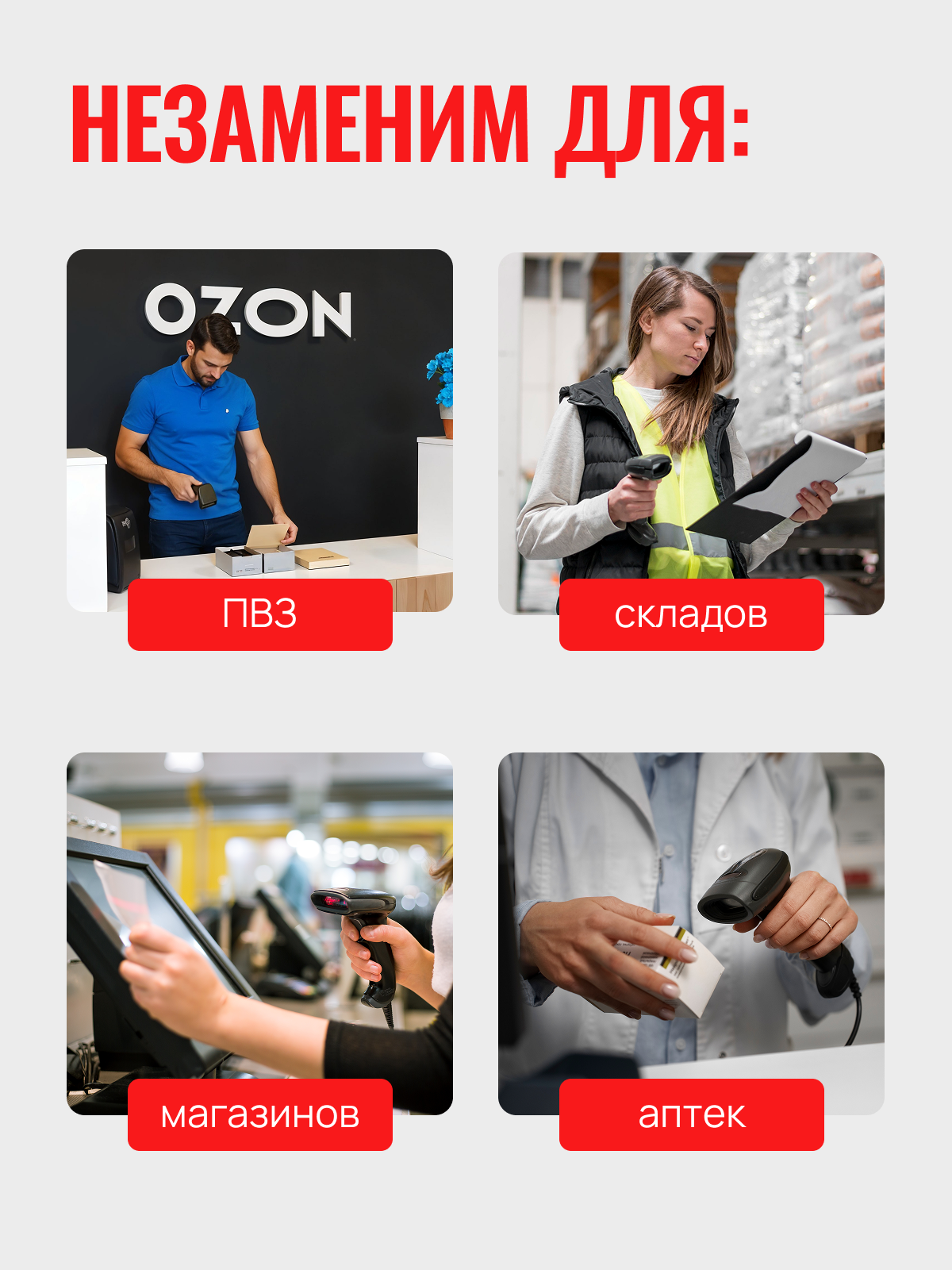 НЕЗАМЕНИМ ДЛЯ:

OZON

ПВЗ

складов

магазинов

аптек