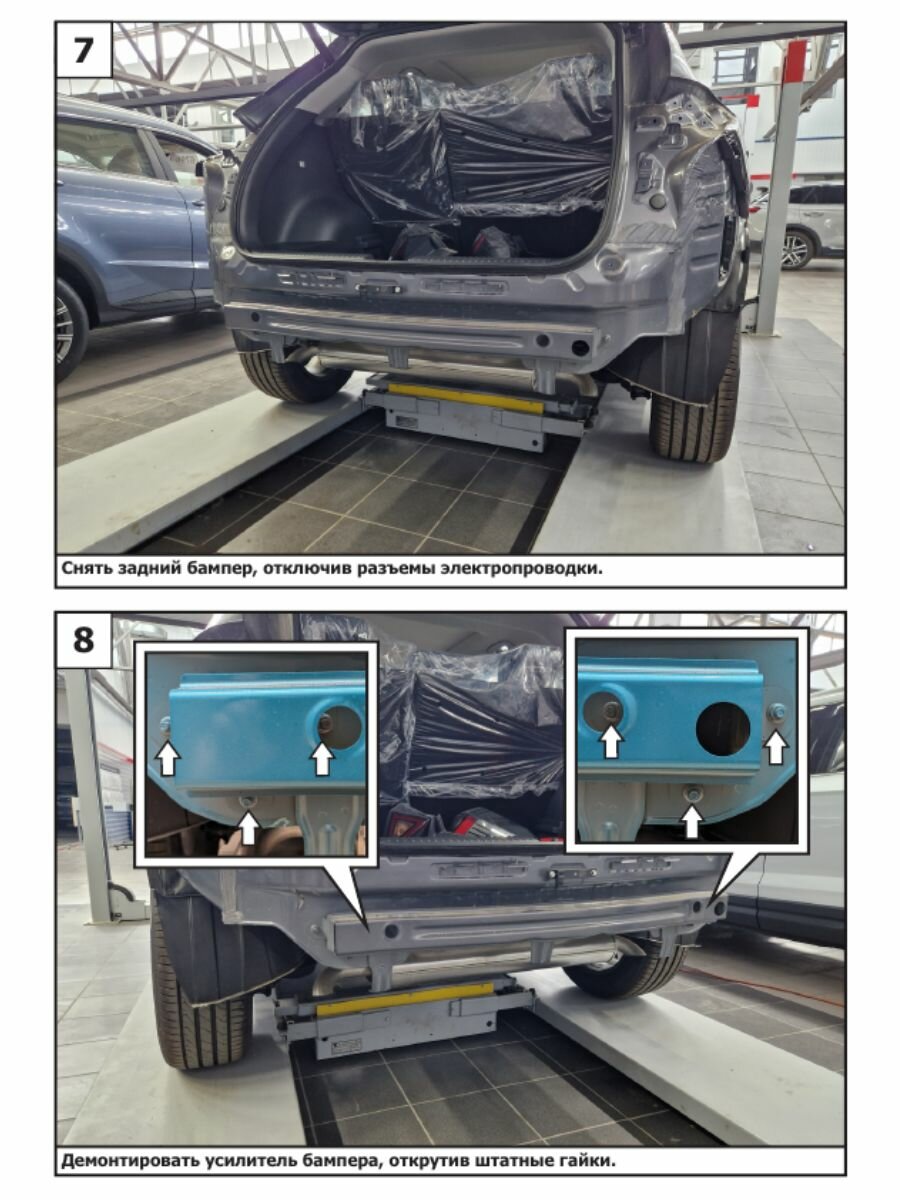 7

Снять задний бампер, отключив разъемы электропроводки.

8

Демонтировать усилитель бампера, открутив штатные гайки.