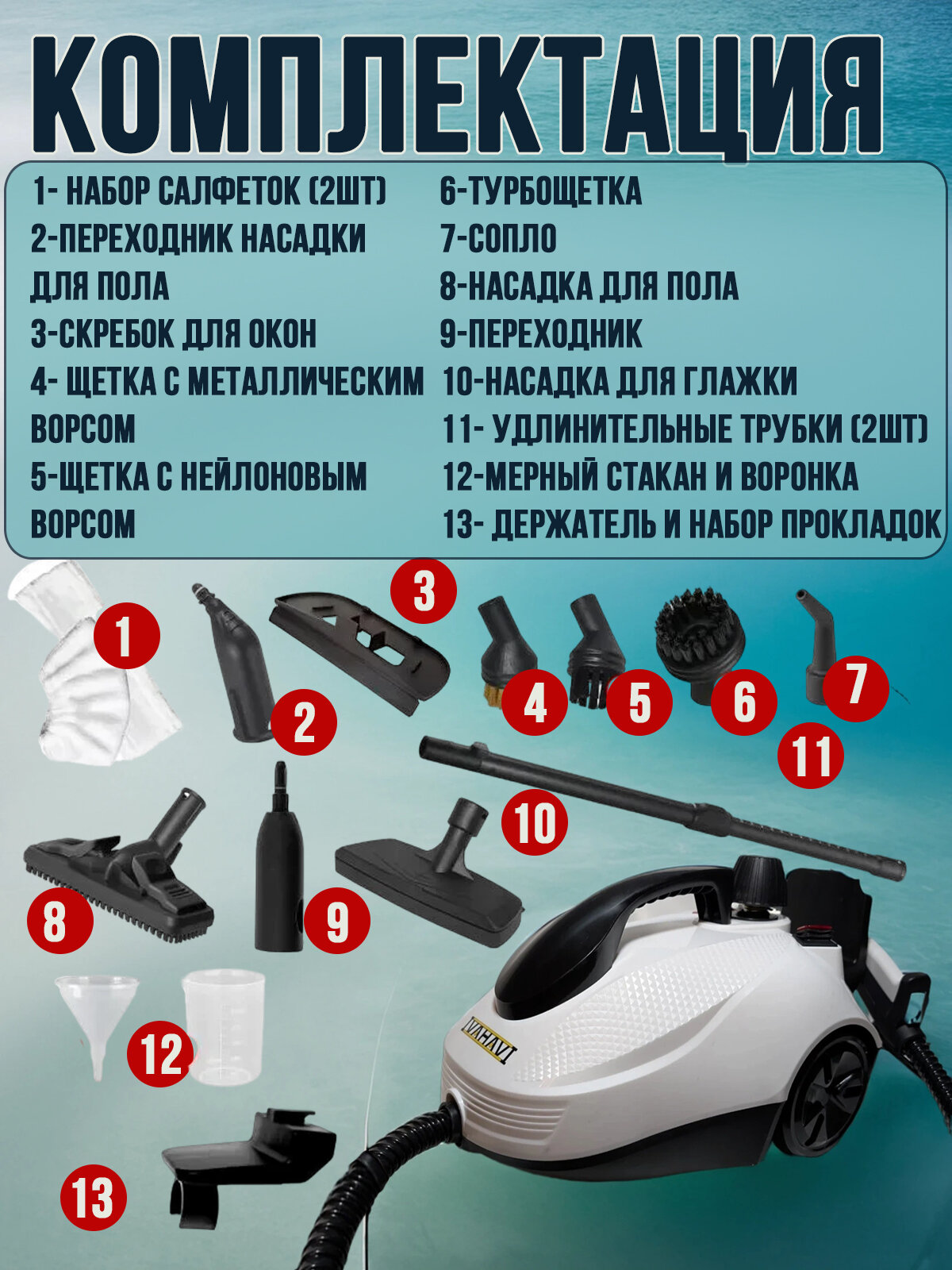 КОМПЛЕКТАЦИЯ

1- НАБОР САЛФЕТОК (2ШТ)
2-ПЕРЕХОДНИК НАСАДКИ ДЛЯ ПОЛА
3-СКРЕБОК ДЛЯ ОКОН
4- ЩЕТКА С МЕТАЛЛИЧЕСКИМ ВОРСОМ
5-ЩЕТКА С НЕЙЛОНОВЫМ ВОРСОМ

6-ТУРБОЩЕТКА
7-СОПЛО
8-НАСАДКА ДЛЯ ПОЛА
9-ПЕРЕХОДНИК
10-НАСАДКА ДЛЯ ГЛАЖКИ
11- УДЛИНИТЕЛЬНЫЕ ТРУБКИ (2ШТ)
12-МЕРНЫЙ СТАКАН И ВОРОНКА
13- ДЕРЖАТЕЛЬ И НАБОР ПРОКЛАДОК

1
2
3
4
5
6
7
11
10
8
9
12
13

IVAHAVI