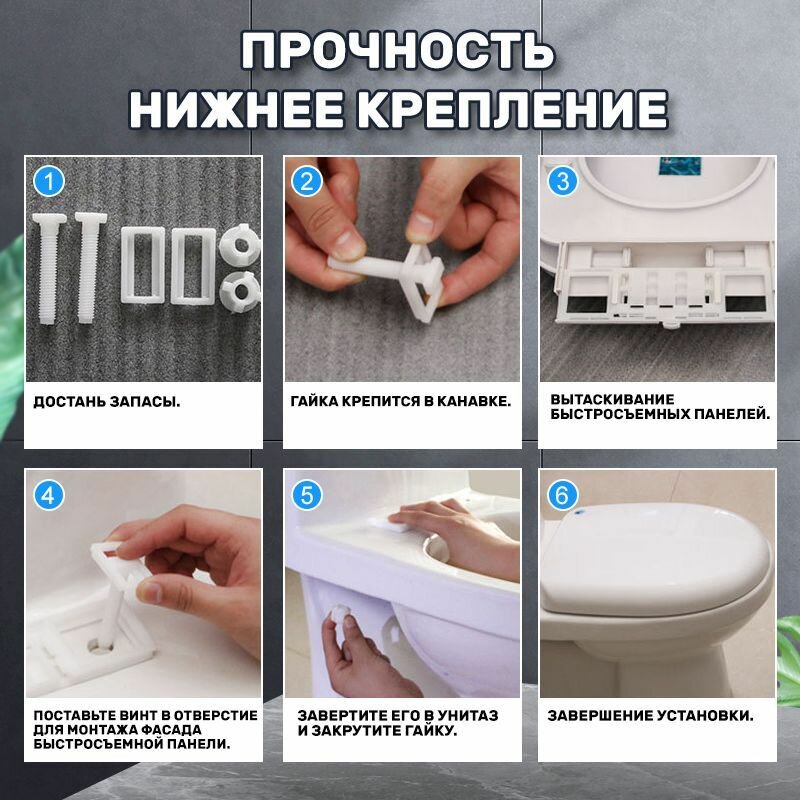 ПРОЧНОСТЬ
НИЖНЕЕ КРЕПЛЕНИЕ

1
ДОСТАНЬ ЗАПАСЫ.

2
ГАЙКА КРЕПИТСЯ В КАНАВКЕ.

3
ВЫТАСКИВАНИЕ БЫСТРОСЪЕМНЫХ ПАНЕЛЕЙ.

4
ПОСТАВЬТЕ ВИНТ В ОТВЕРСТИЕ ДЛЯ МОНТАЖА ФАСАДА БЫСТРОСЪЕМНОЙ ПАНЕЛИ.

5
ЗАВЕРТИТЕ ЕГО В УНИТАЗ И ЗАКРУТИТЕ ГАЙКУ.

6
ЗАВЕРШЕНИЕ УСТАНОВКИ.