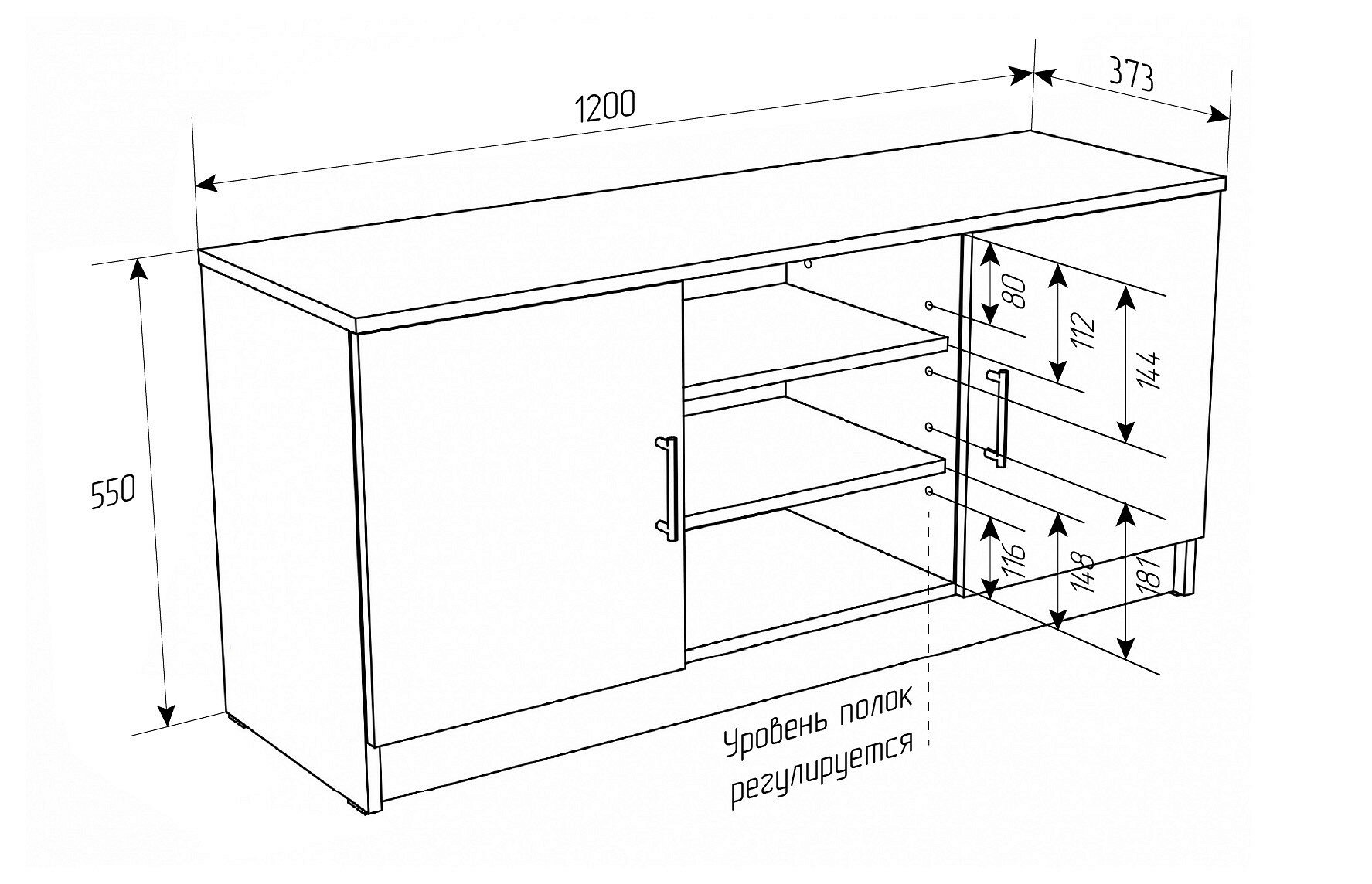 1200

373

550

80

112

144

116

148

181

Уровень полок регулируется