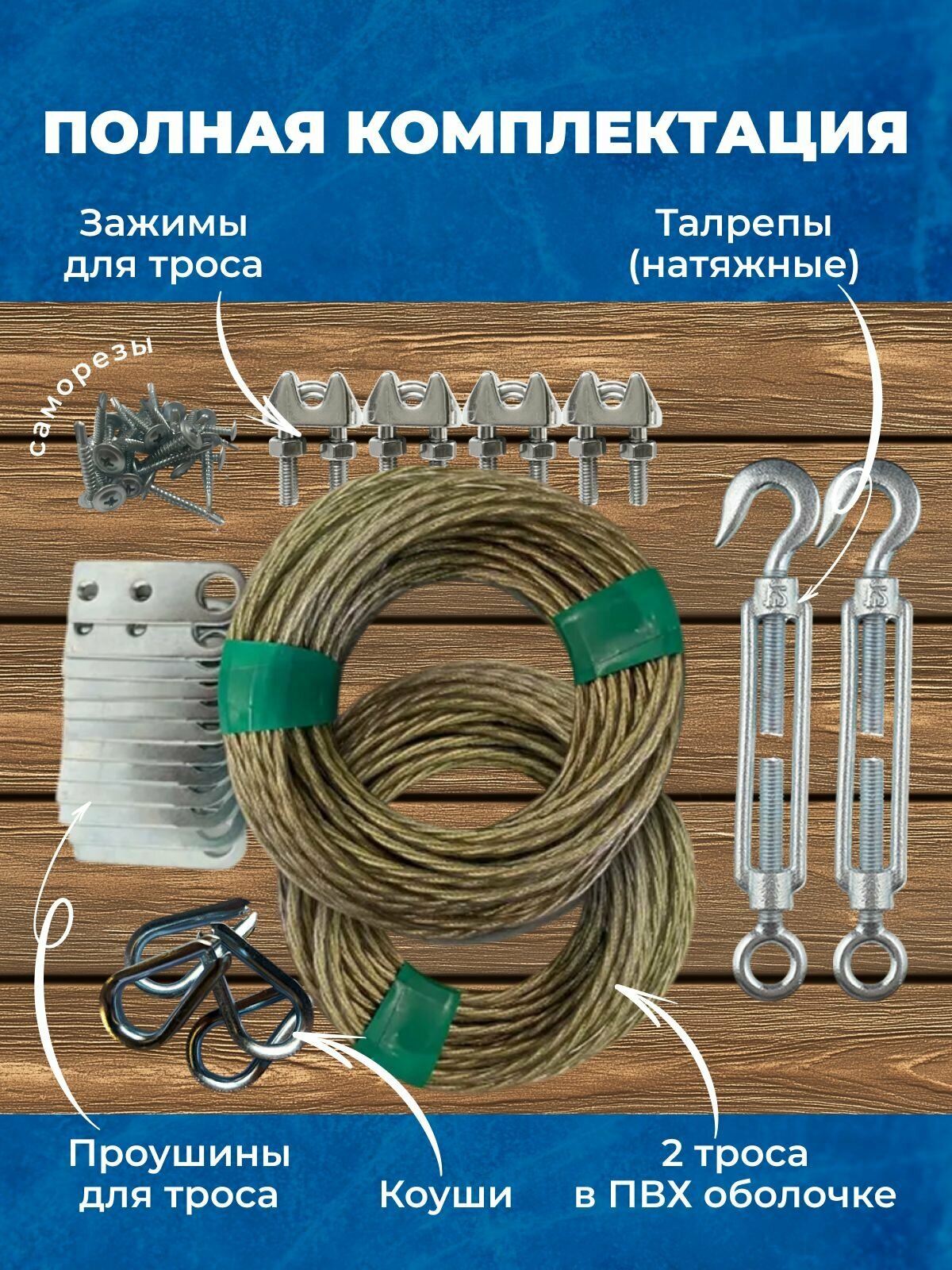 ПОЛНАЯ КОМПЛЕКТАЦИЯ

Зажимы для троса

Талрепы (натяжные)

саморезы

Проушины для троса

Коуши

2 троса в ПВХ оболочке