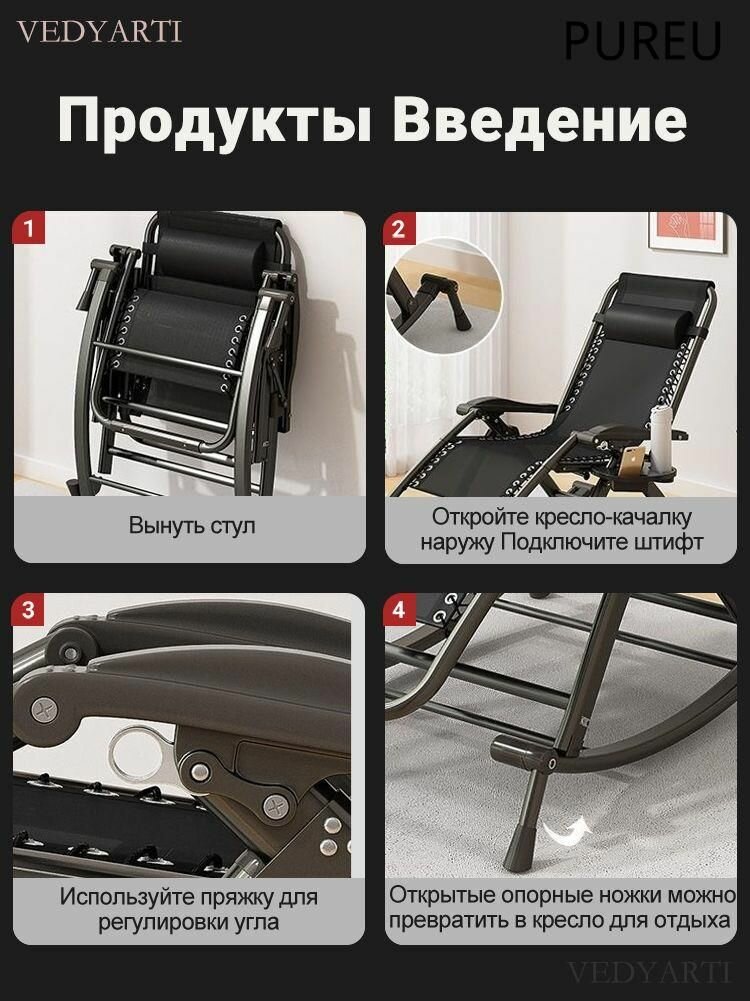 VEDYARTI

PUREU

Продукты Введение

1

Вынуть стул

2

Откройте кресло-качалку наружу Подключите штифт

3

Используйте пряжку для регулировки угла

4

Открытые опорные ножки можно превратить в кресло для отдыха

VEDYARTI