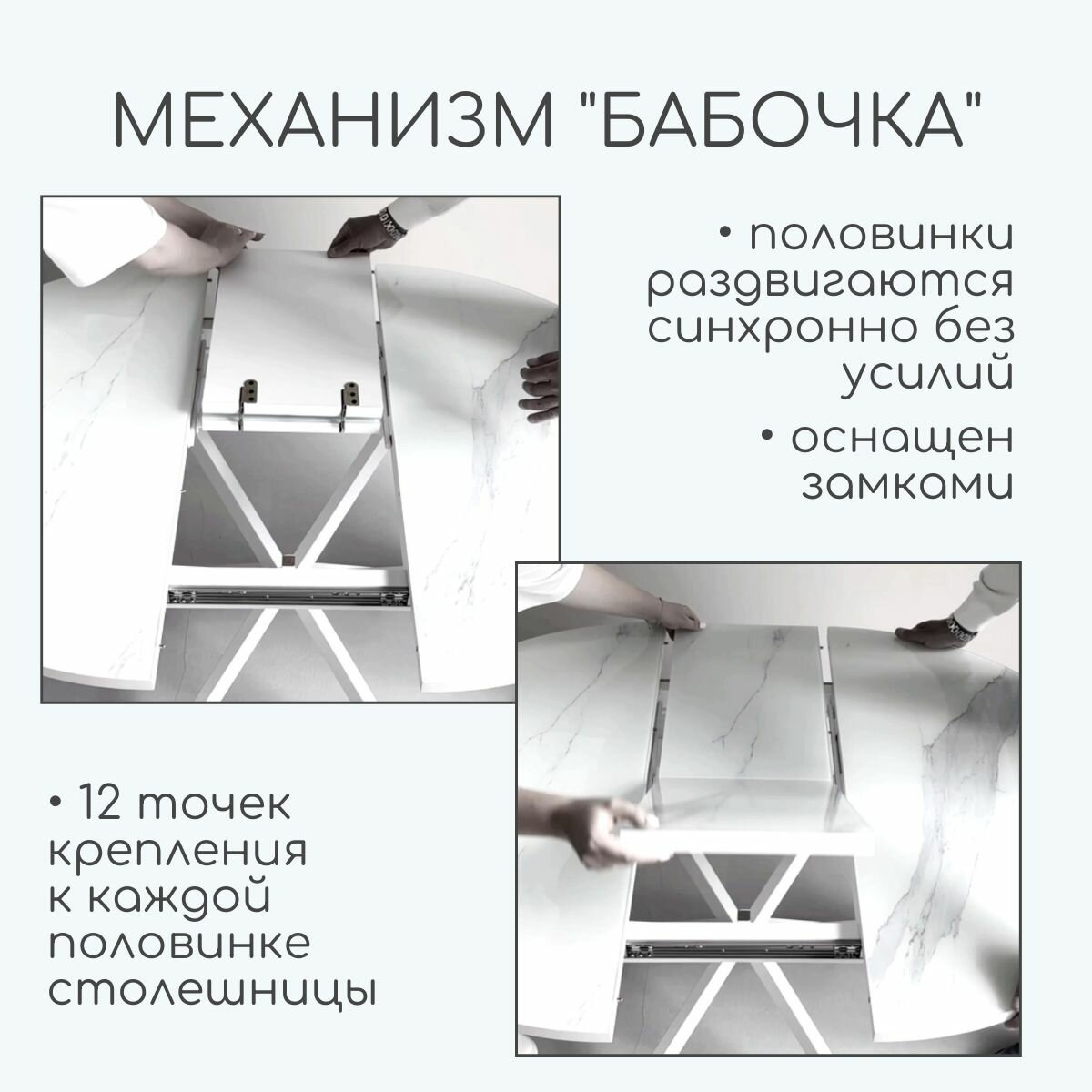 МЕХАНИЗМ "БАБОЧКА"

• половинки раздвигаются синхронно без усилий

• оснащен замками

• 12 точек крепления к каждой половинке столешницы