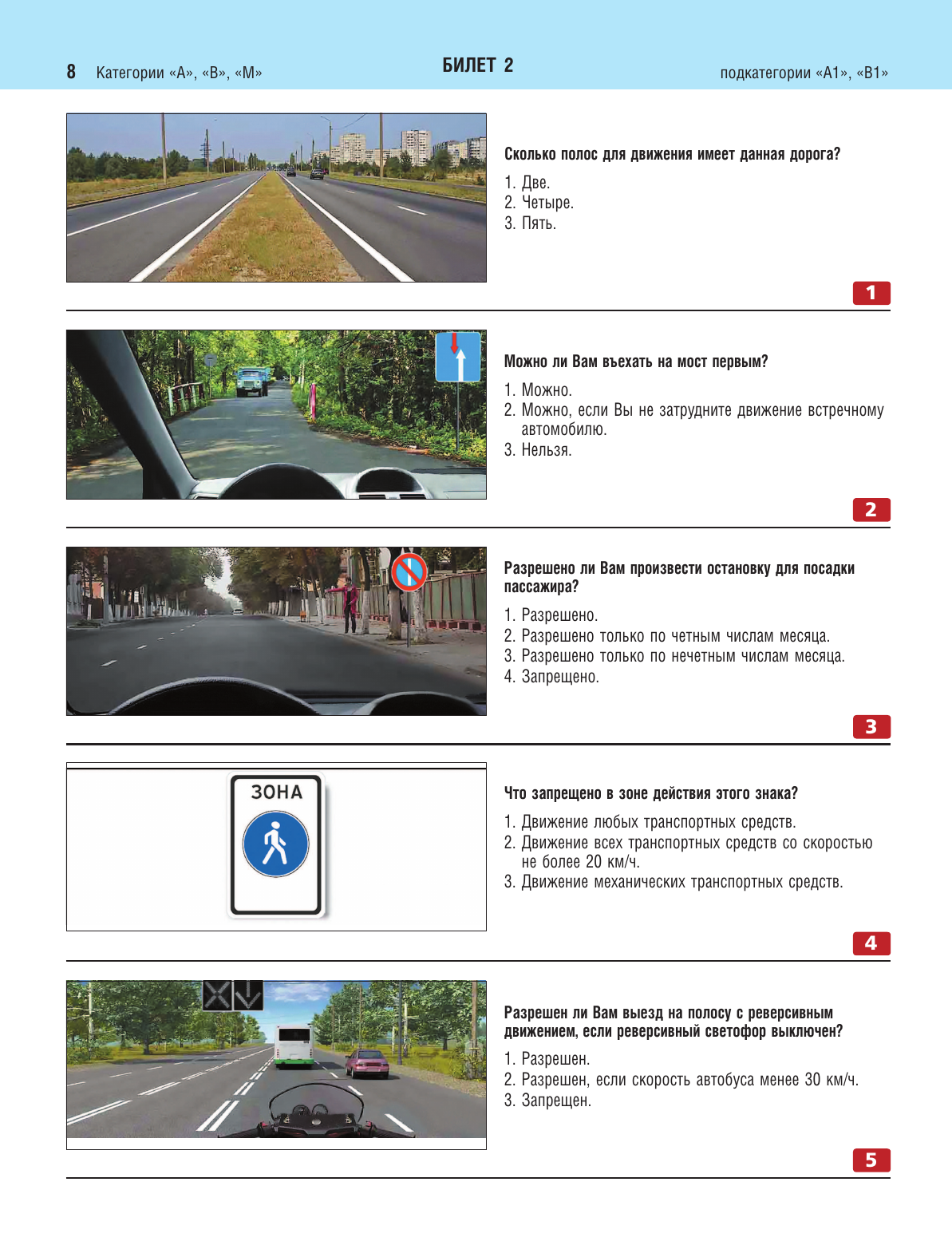 8 Категории «А», «В», «М»

БИЛЕТ 2

подкатегории «А1», «В1»

Сколько полос для движения имеет данная дорога?

1. Две.
2. Четыре.
3. Пять.

1

Можно ли Вам въехать на мост первым?

1. Можно.
2. Можно, если Вы не затрудните движение встречному автомобилю.
3. Нельзя.

2

Разрешено ли Вам произвести остановку для посадки пассажира?

1. Разрешено.
2. Разрешено только по четным числам месяца.
3. Разрешено только по нечетным числам месяца.
4. Запрещено.

3

ЗОНА

Что запрещено в зоне действия этого знака?

1. Движение любых транспортных средств.
2. Движение всех транспортных средств со скоростью не более 20 км/ч.
3. Движение механических транспортных средств.

4

Разрешен ли Вам выезд на полосу с реверсивным движением, если реверсивный светофор выключен?

1. Разрешен.
2. Разрешен, если скорость автобуса менее 30 км/ч.
3. Запрещен.

5