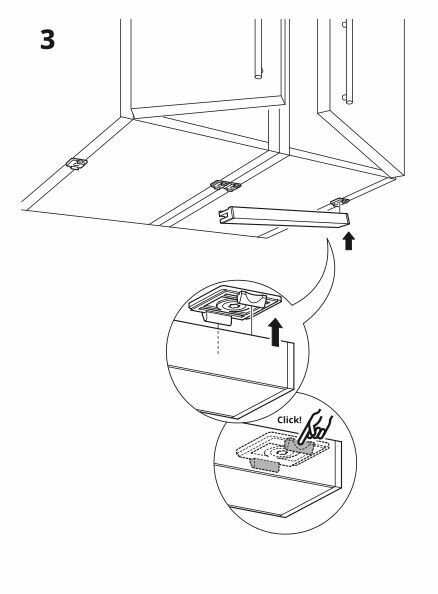 3

Click!