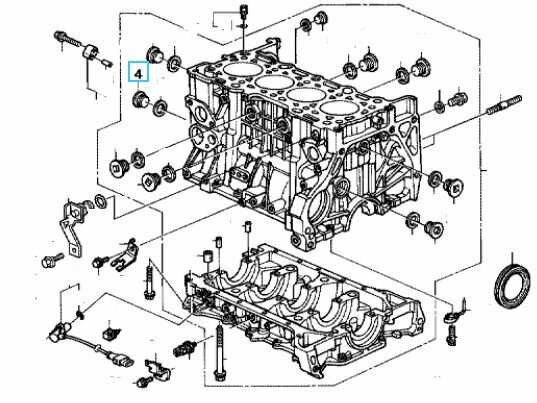 4