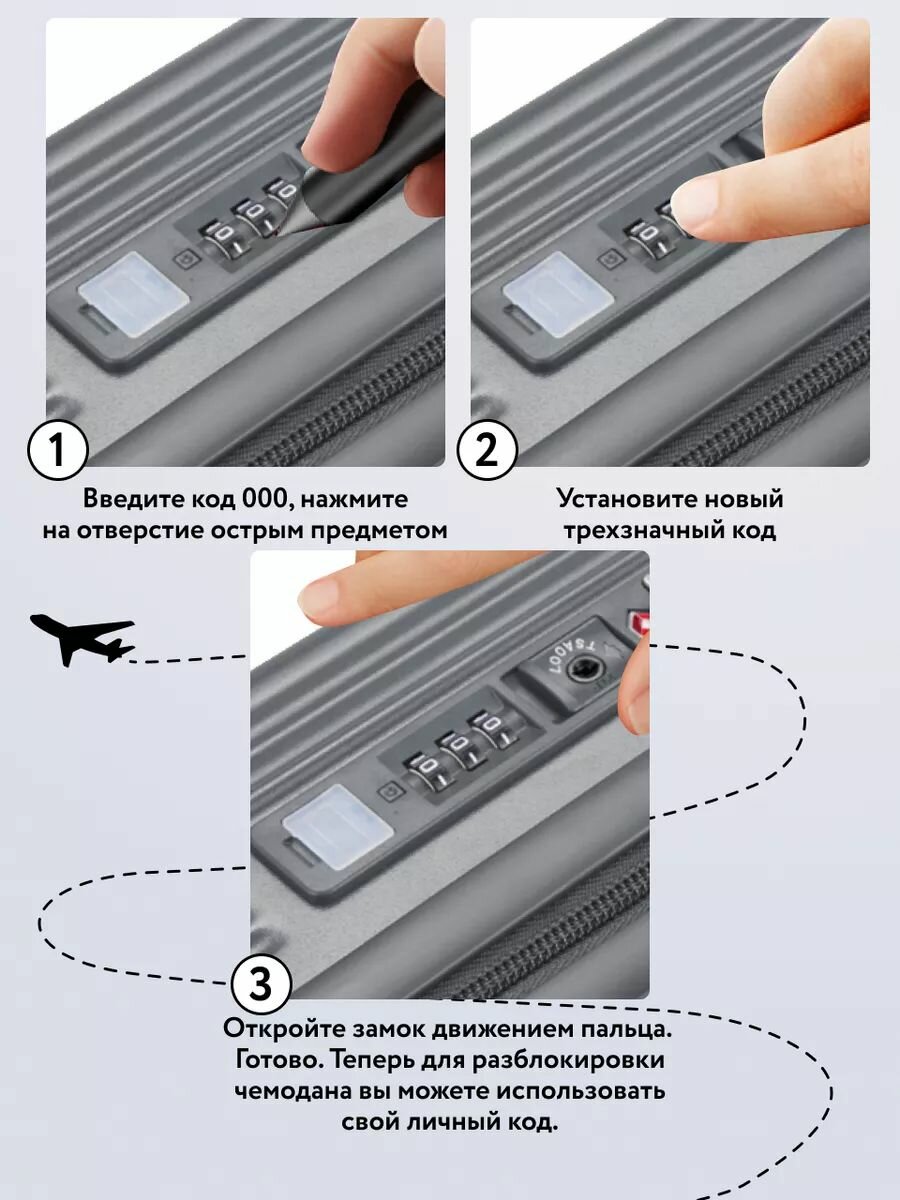 1

Введите код 000, нажмите на отверстие острым предметом

2

Установите новый трехзначный код

TSA007

3

Откройте замок движением пальца. Готово. Теперь для разблокировки чемодана вы можете использовать свой личный код.