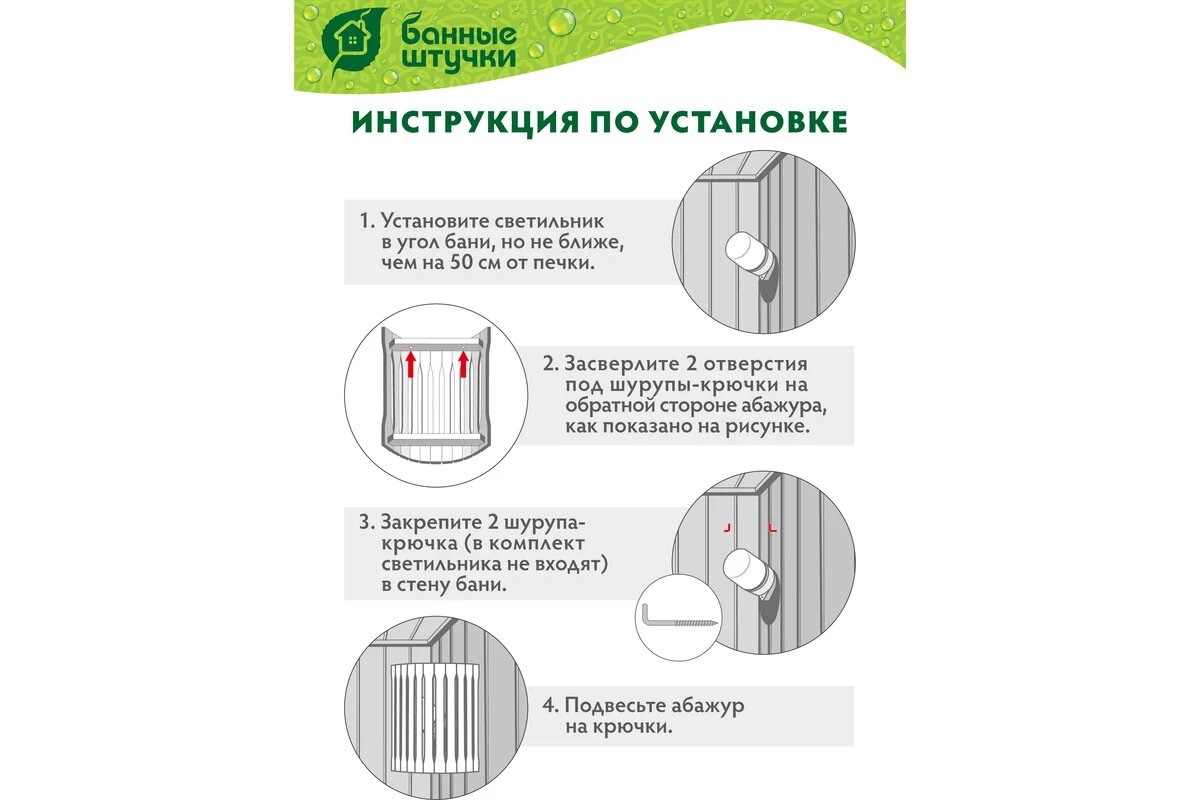 банные штучки

ИНСТРУКЦИЯ ПО УСТАНОВКЕ

1. Установите светильник в угол бани, но не ближе, чем на 50 см от печки.

2. Засверлите 2 отверстия под шурупы-крючки на обратной стороне абажура, как показано на рисунке.

3. Закрепите 2 шурупа-крючка (в комплект светильника не входят) в стену бани.

4. Подвесьте абажур на крючки.