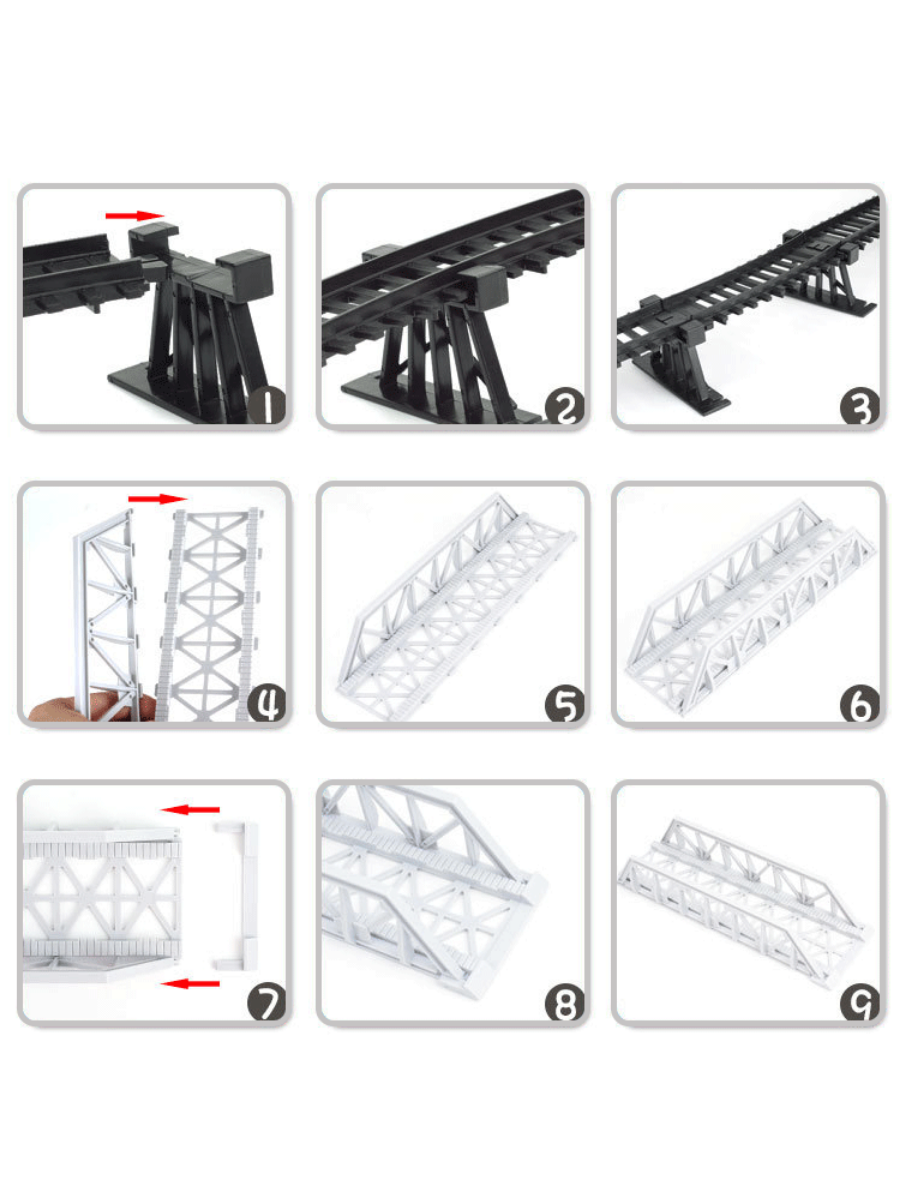 1

2

3

4

5

6

7

8

9