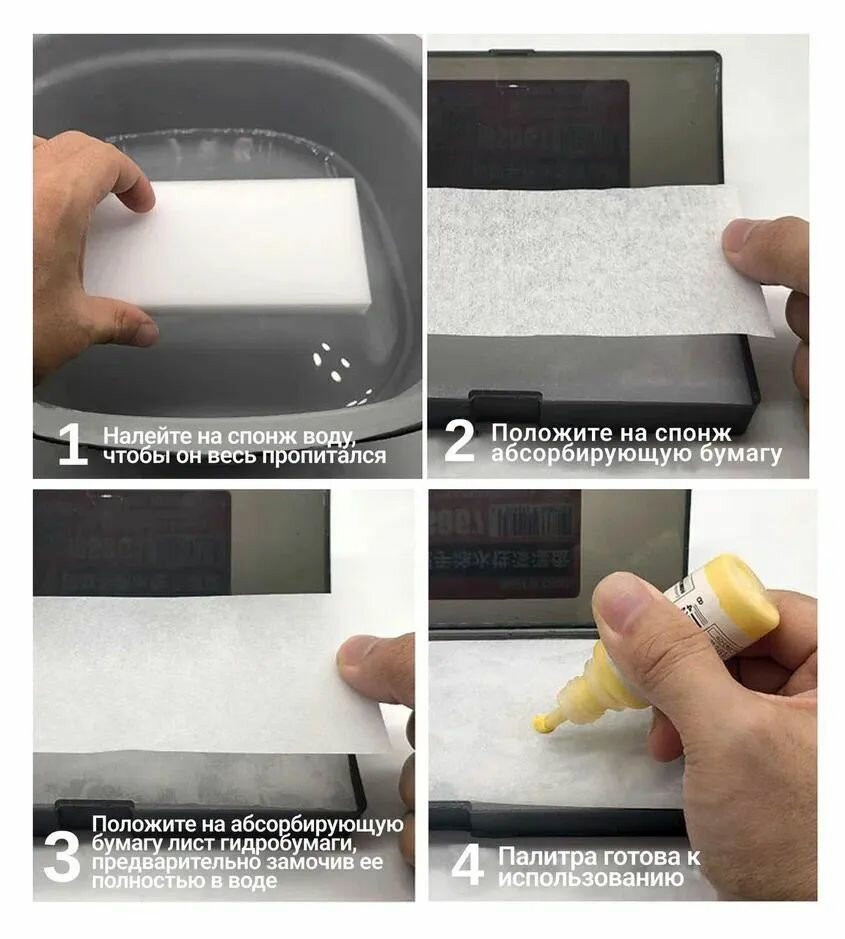 1 Налейте на спонж воду, чтобы он весь пропитался

2 Положите на спонж абсорбирующую бумагу

3 Положите на абсорбирующую бумагу лист гидробумаги, предварительно замочив ее полностью в воде

4 Палитра готова к использованию