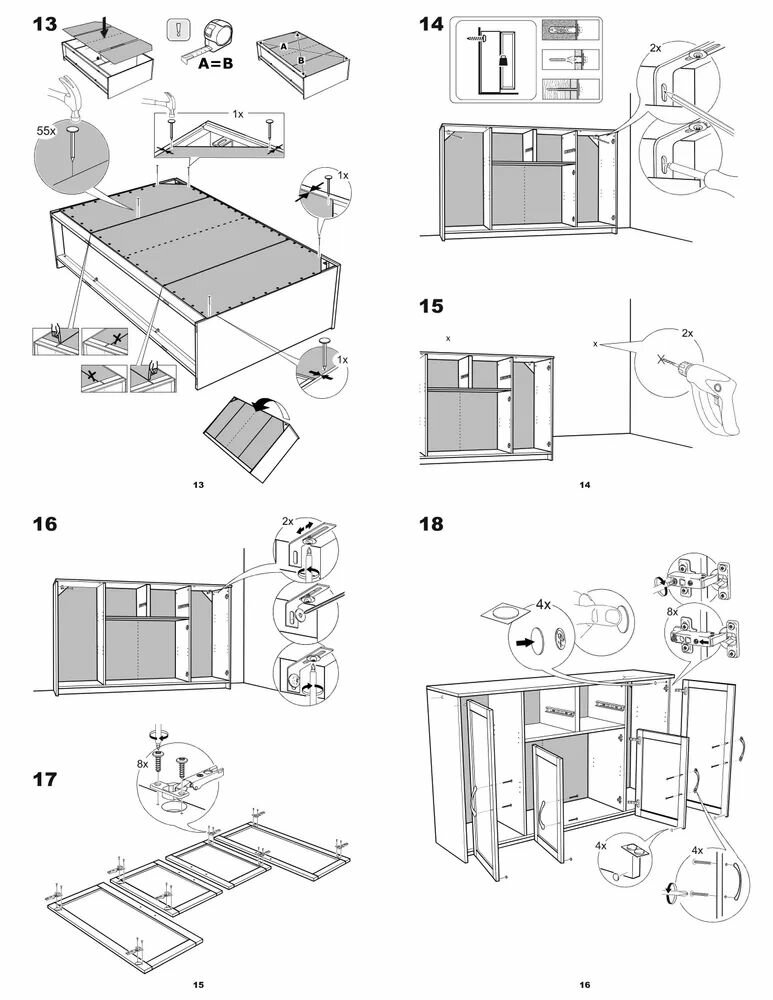 13

!

A=B

A

B

55x

1x

1x

1x

13

14

2x

15

x

x

2x

14

16

2x

17

8x

15

18

4x

8x

4x

4x

16