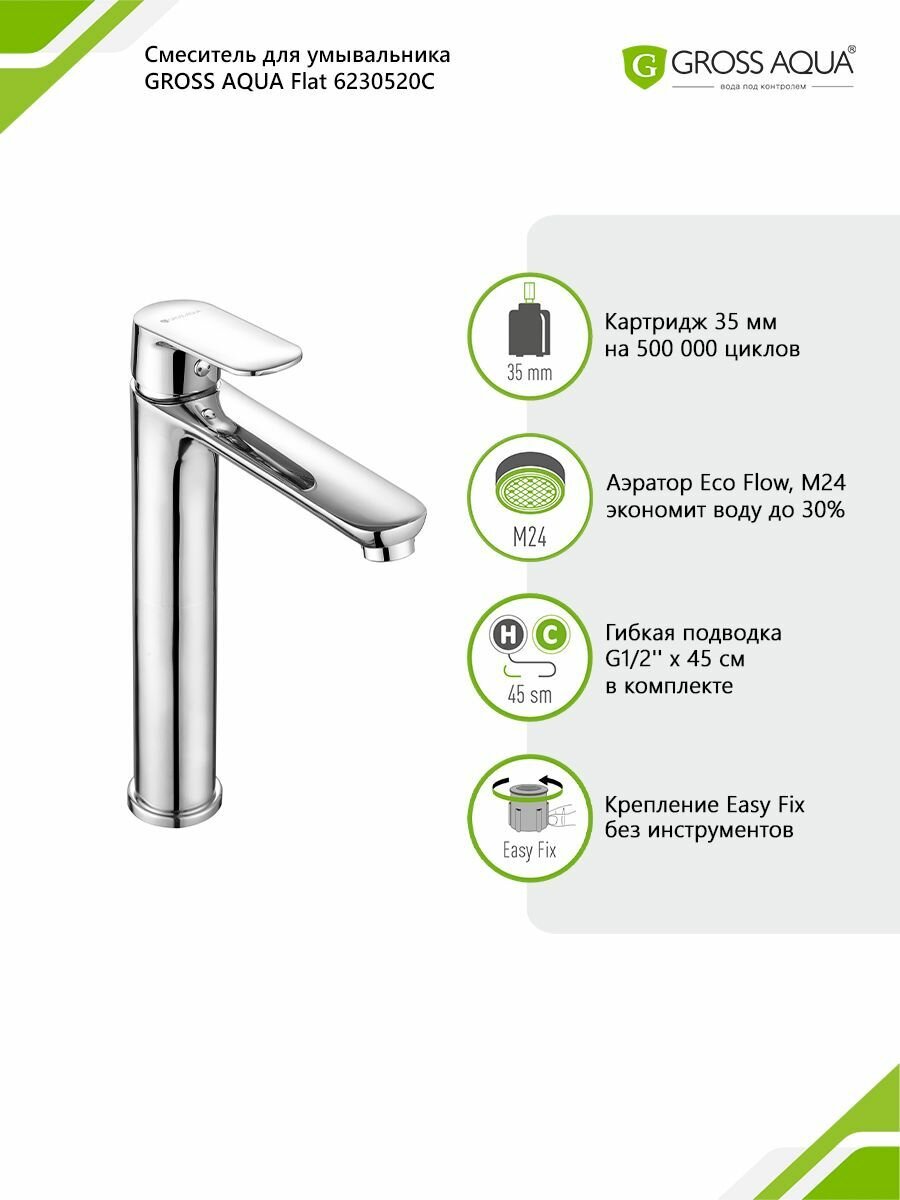 Смеситель для умывальника
GROSS AQUA Flat 6230520C

G GROSS AQUA®
вода под контролем

35 mm

Картридж 35 мм на 500 000 циклов

M24

Аэратор Eco Flow, M24 экономит воду до 30%

H C

45 sm

Гибкая подводка G1/2'' x 45 см в комплекте

Easy Fix

Крепление Easy Fix без инструментов