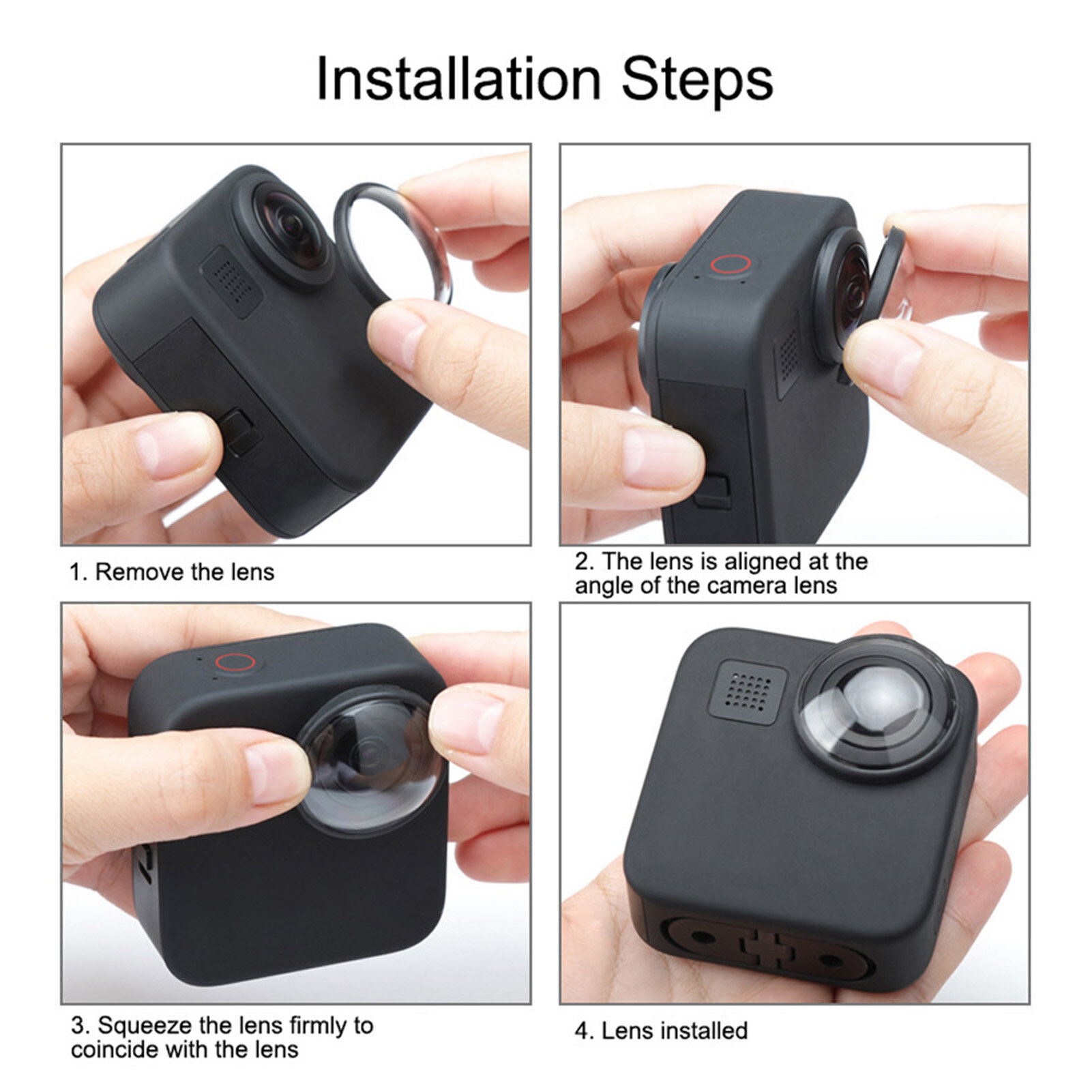 Installation Steps

1. Remove the lens

2. The lens is aligned at the angle of the camera lens

3. Squeeze the lens firmly to coincide with the lens

4. Lens installed