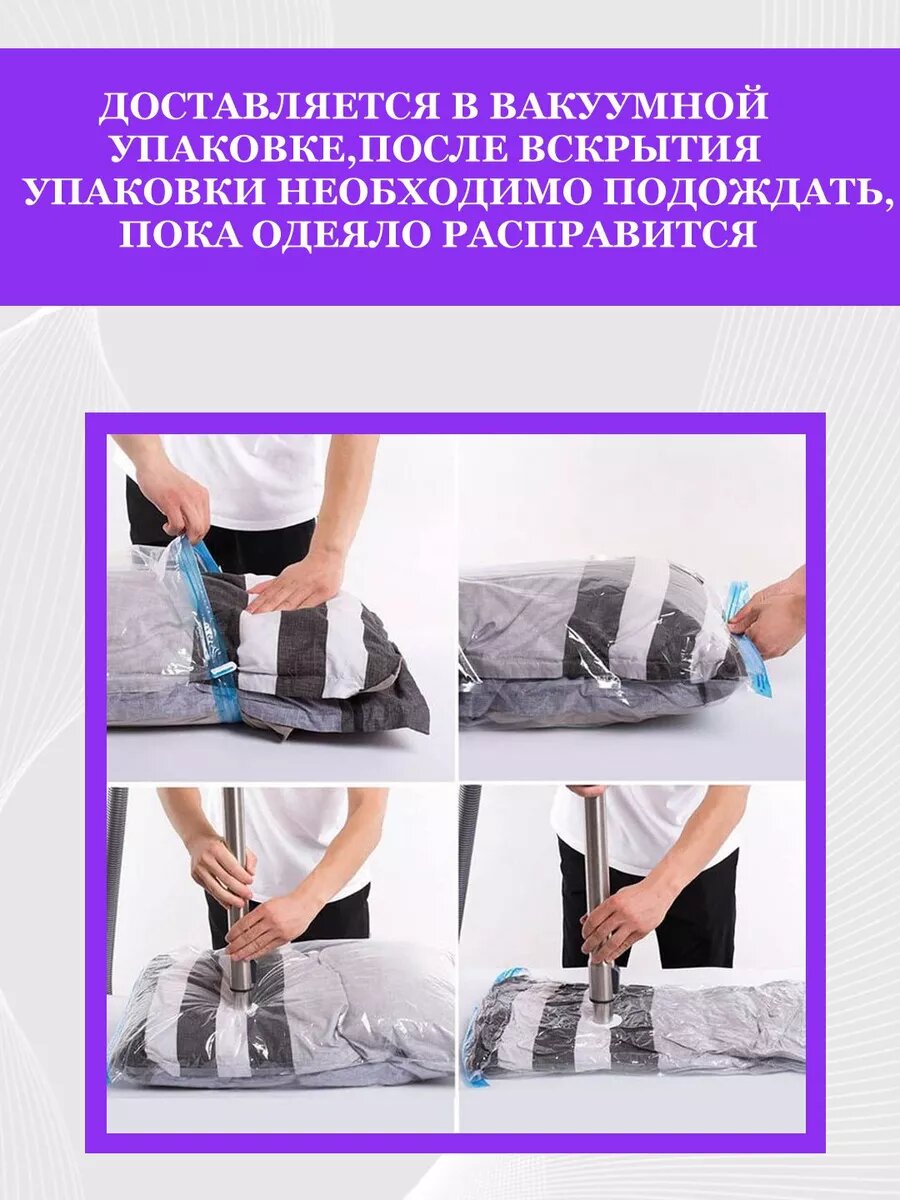 ДОСТАВЛЯЕТСЯ В ВАКУУМНОЙ УПАКОВКЕ,ПОСЛЕ ВСКРЫТИЯ УПАКОВКИ НЕОБХОДИМО ПОДОЖДАТЬ, ПОКА ОДЕЯЛО РАСПРАВИТСЯ