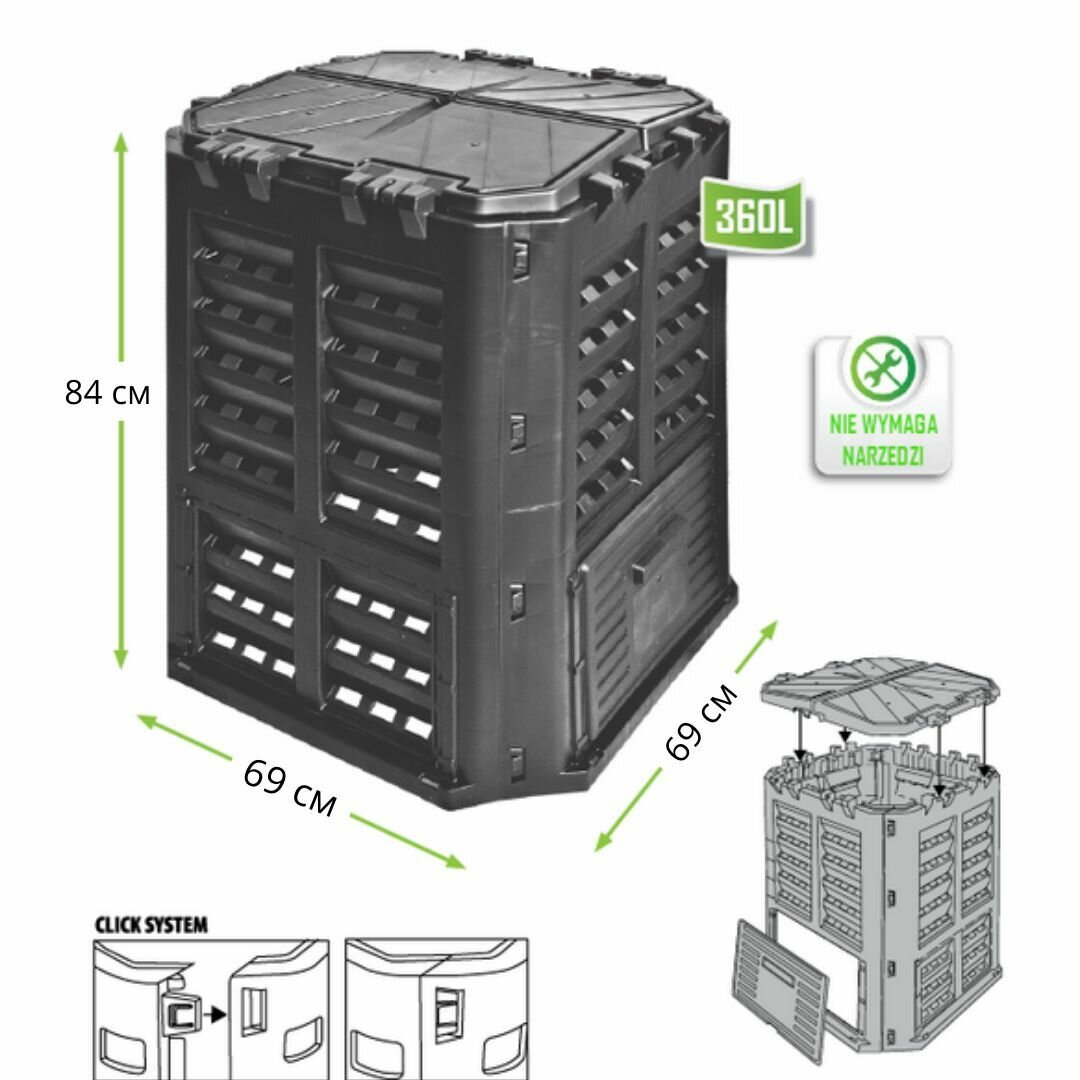 84 см

360L

NIE WYMAGA NARZEDZI

69 см

69 см

CLICK SYSTEM