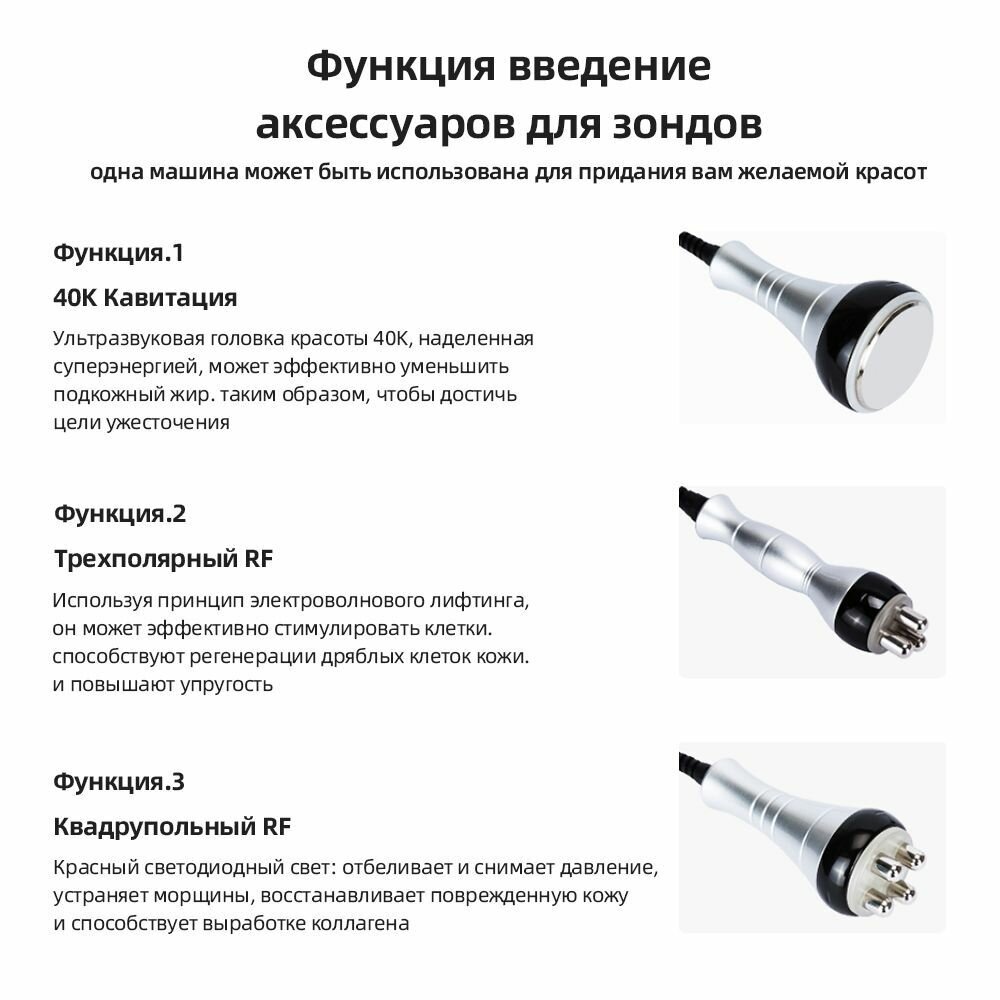 Функция введение аксессуаров для зондов

одна машина может быть использована для придания вам желаемой красот

Функция.1

40K Кавитация

Ультразвуковая головка красоты 40K, наделенная суперэнергией, может эффективно уменьшить подкожный жир. таким образом, чтобы достичь цели ужесточения

Функция.2

Трехполярный RF

Используя принцип электроволнового лифтинга, он может эффективно стимулировать клетки. способствуют регенерации дряблых клеток кожи. и повышают упругость

Функция.3

Квадрупольный RF

Красный светодиодный свет: отбеливает и снимает давление, устраняет морщины, восстанавливает поврежденную кожу и способствует выработке коллагена