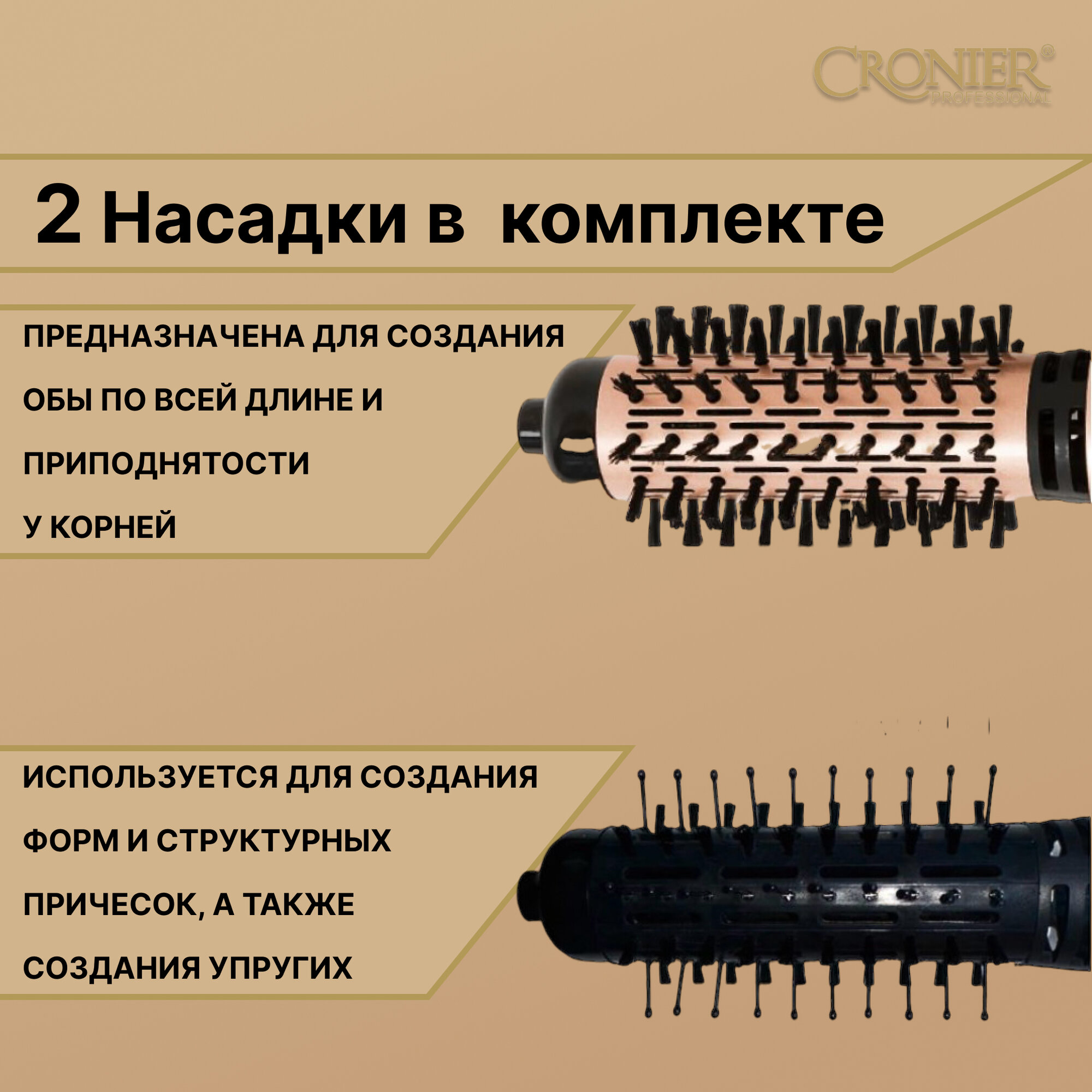 CRONIER®
PROFESSIONAL

2 Насадки в комплекте

ПРЕДНАЗНАЧЕНА ДЛЯ СОЗДАНИЯ ОБЫ ПО ВСЕЙ ДЛИНЕ И ПРИПОДНЯТОСТИ У КОРНЕЙ

ИСПОЛЬЗУЕТСЯ ДЛЯ СОЗДАНИЯ ФОРМ И СТРУКТУРНЫХ ПРИЧЕСОК, А ТАКЖЕ СОЗДАНИЯ УПРУГИХ