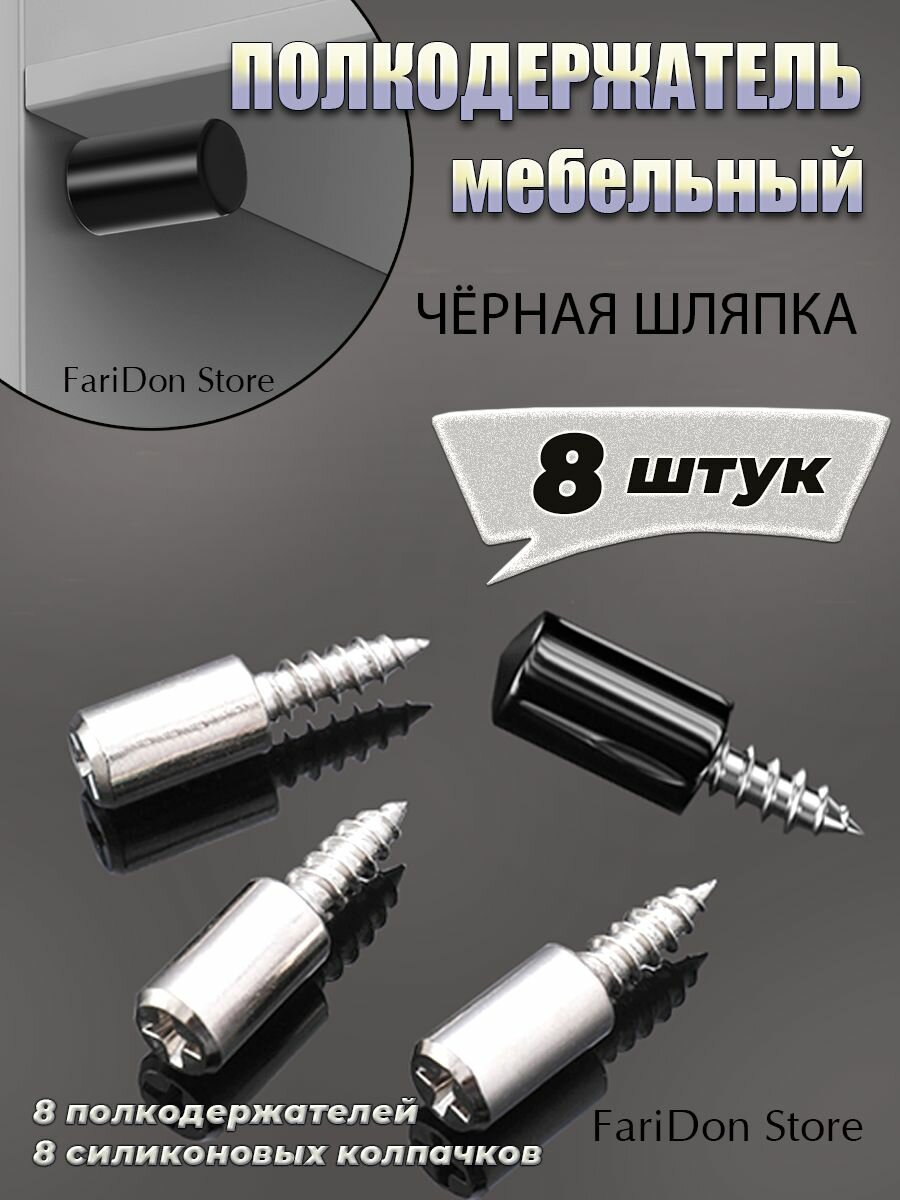 ПОЛКОДЕРЖАТЕЛЬ
мебельный

ЧЁРНАЯ ШЛЯПКА

FariDon Store

8 штук

8 полкодержателей
8 силиконовых колпачков

FariDon Store