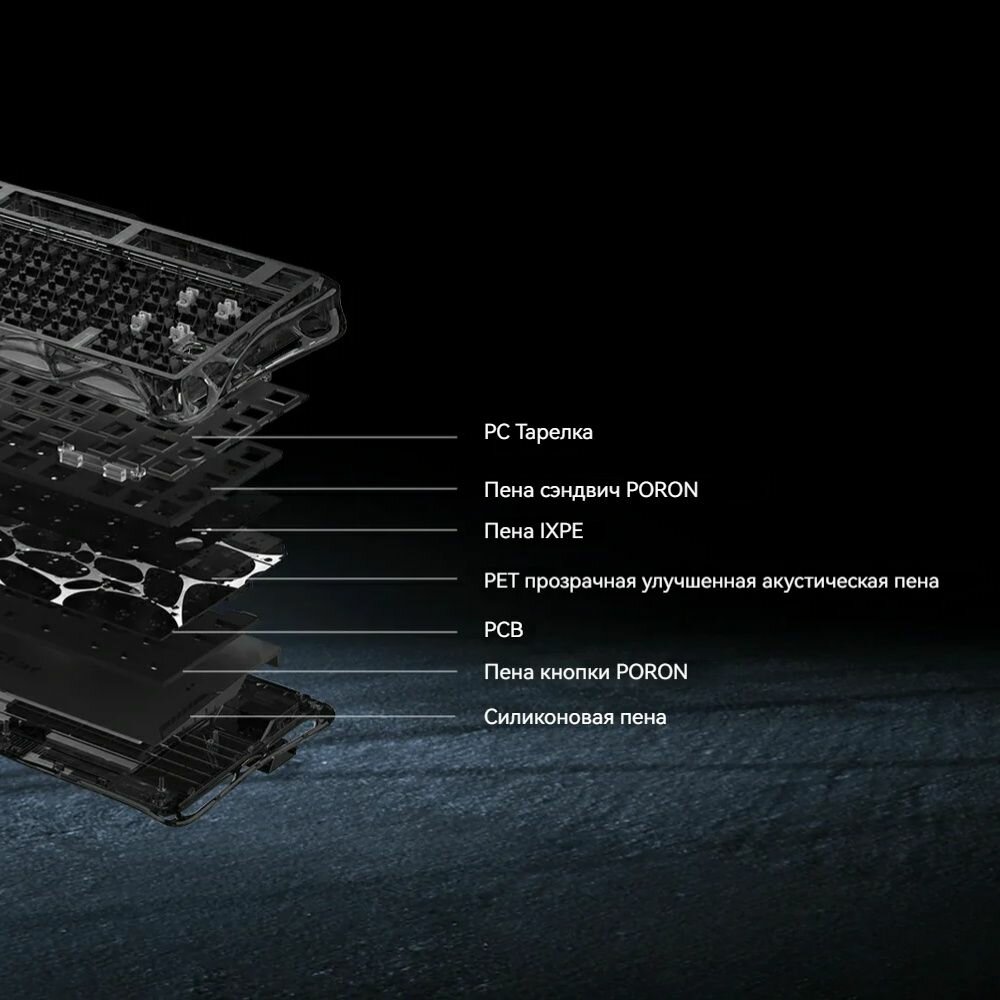 PC Тарелка

Пена сэндвич PORON

Пена IXPE

PET прозрачная улучшенная акустическая пена

PCB

Пена кнопки PORON

Силиконовая пена