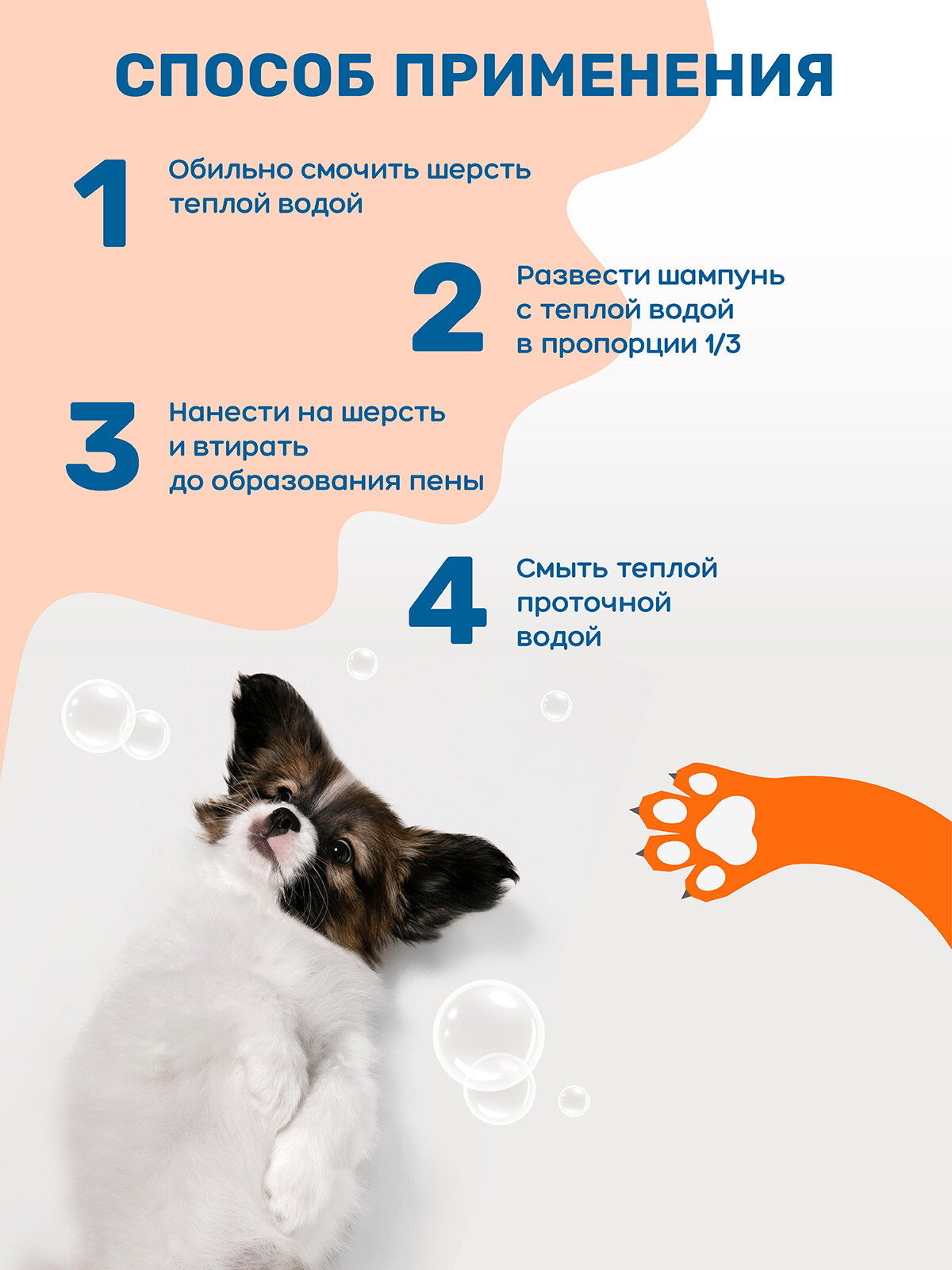 СПОСОБ ПРИМЕНЕНИЯ

1 Обильно смочить шерсть теплой водой

2 Развести шампунь с теплой водой в пропорции 1/3

3 Нанести на шерсть и втирать до образования пены

4 Смыть теплой проточной водой