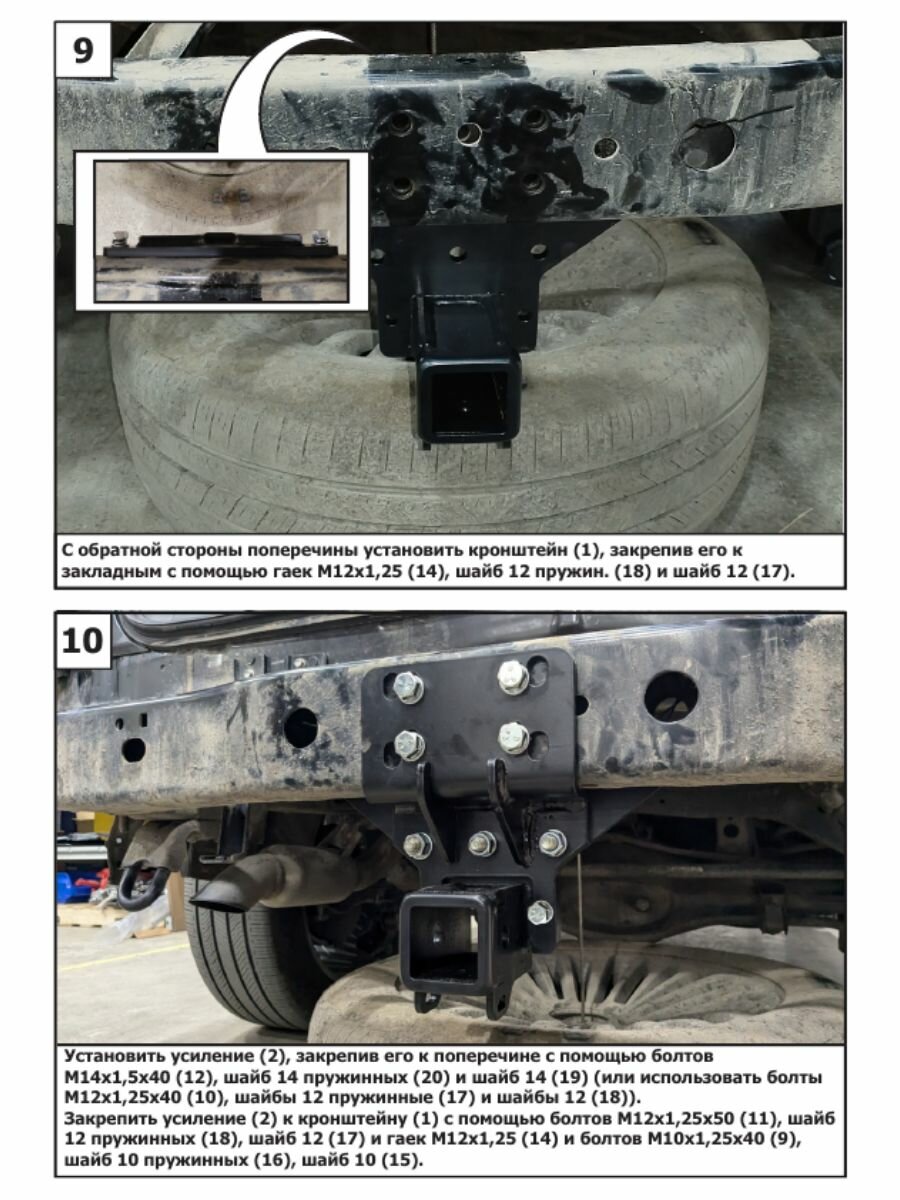 9

С обратной стороны поперечины установить кронштейн (1), закрепив его к закладным с помощью гаек М12х1,25 (14), шайб 12 пружин. (18) и шайб 12 (17).

10

Установить усиление (2), закрепив его к поперечине с помощью болтов М14х1,5х40 (12), шайб 14 пружинных (20) и шайб 14 (19) (или использовать болты М12х1,25х40 (10), шайбы 12 пружинные (17) и шайбы 12 (18)).
Закрепить усиление (2) к кронштейну (1) с помощью болтов М12х1,25х50 (11), шайб 12 пружинных (18), шайб 12 (17) и гаек М12х1,25 (14) и болтов М10х1,25х40 (9), шайб 10 пружинных (16), шайб 10 (15).