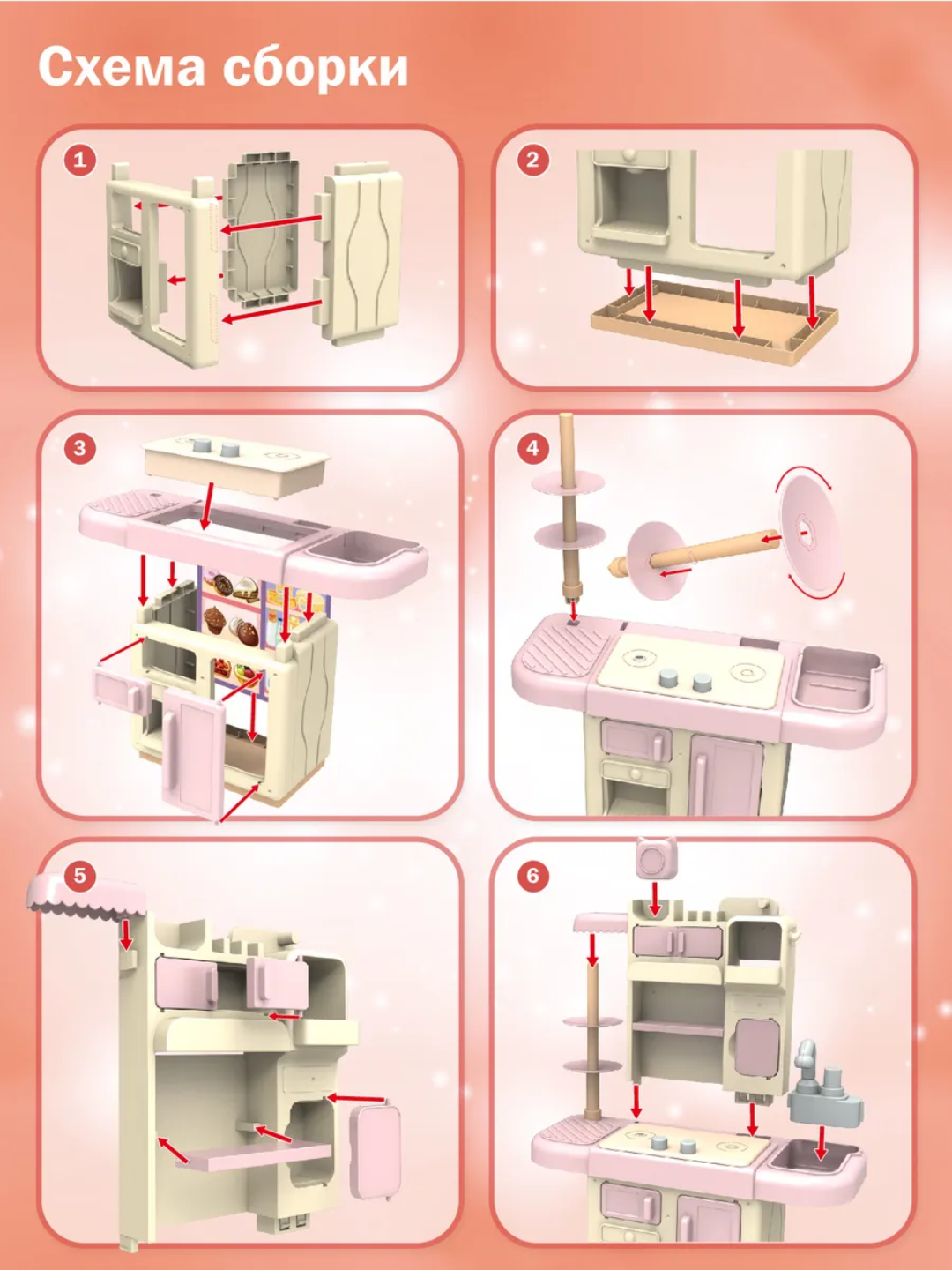 Схема сборки

1

2

3

4

5

6