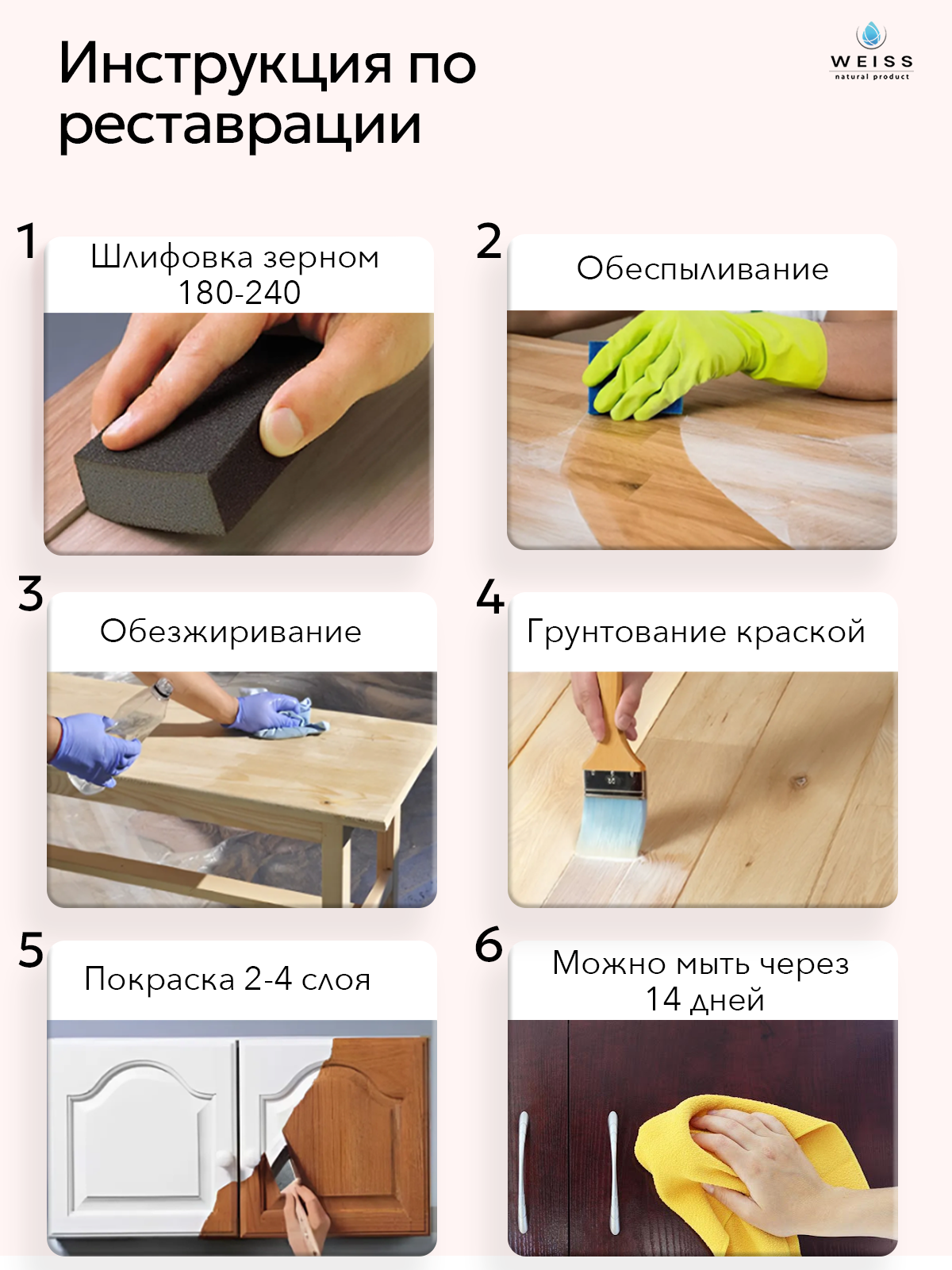 Инструкция по реставрации

WEISS
natural product

1
Шлифовка зерном 180-240

2
Обеспыливание

3
Обезжиривание

4
Грунтование краской

5
Покраска 2-4 слоя

6
Можно мыть через 14 дней