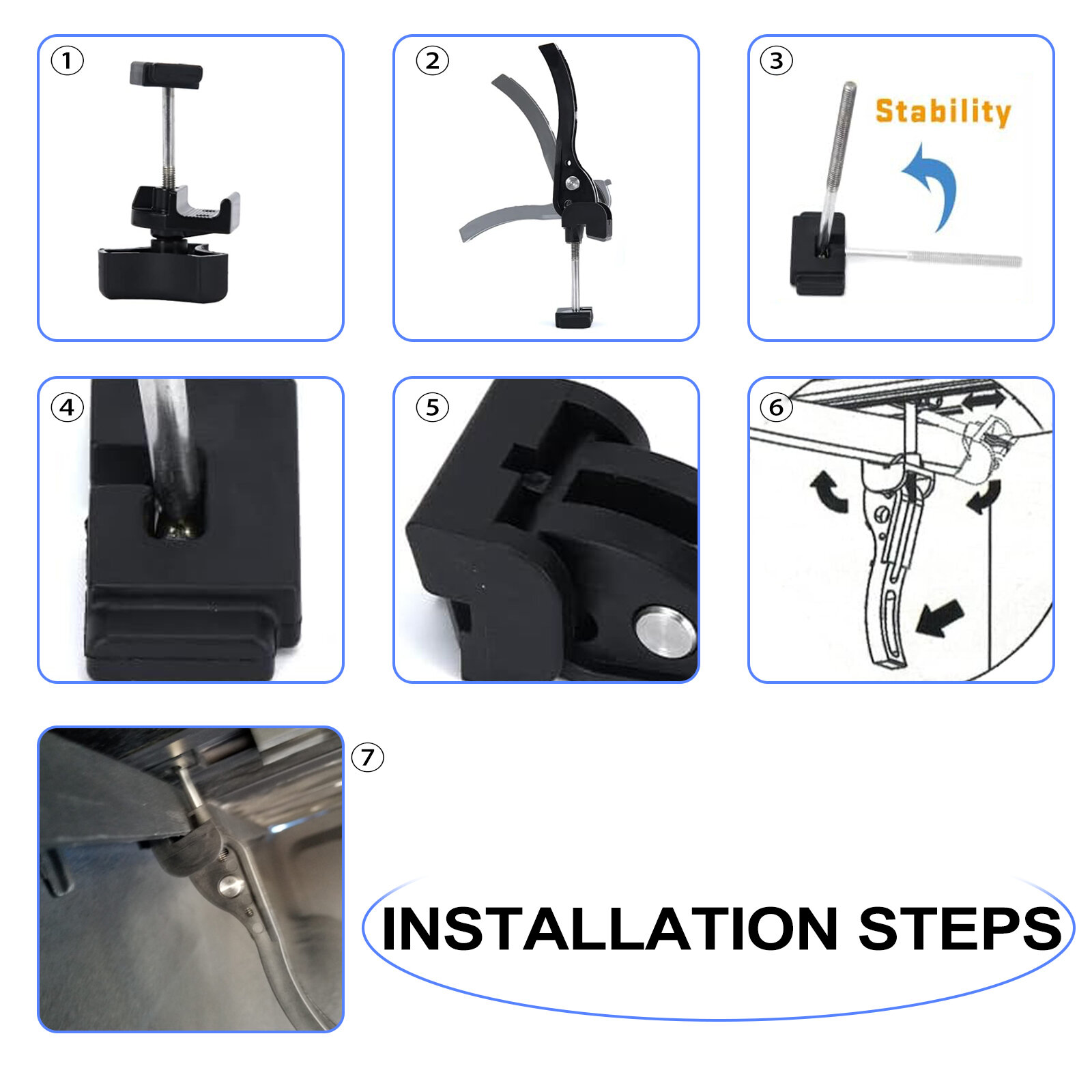 ①

②

③

Stability

④

⑤

⑥

⑦

INSTALLATION STEPS