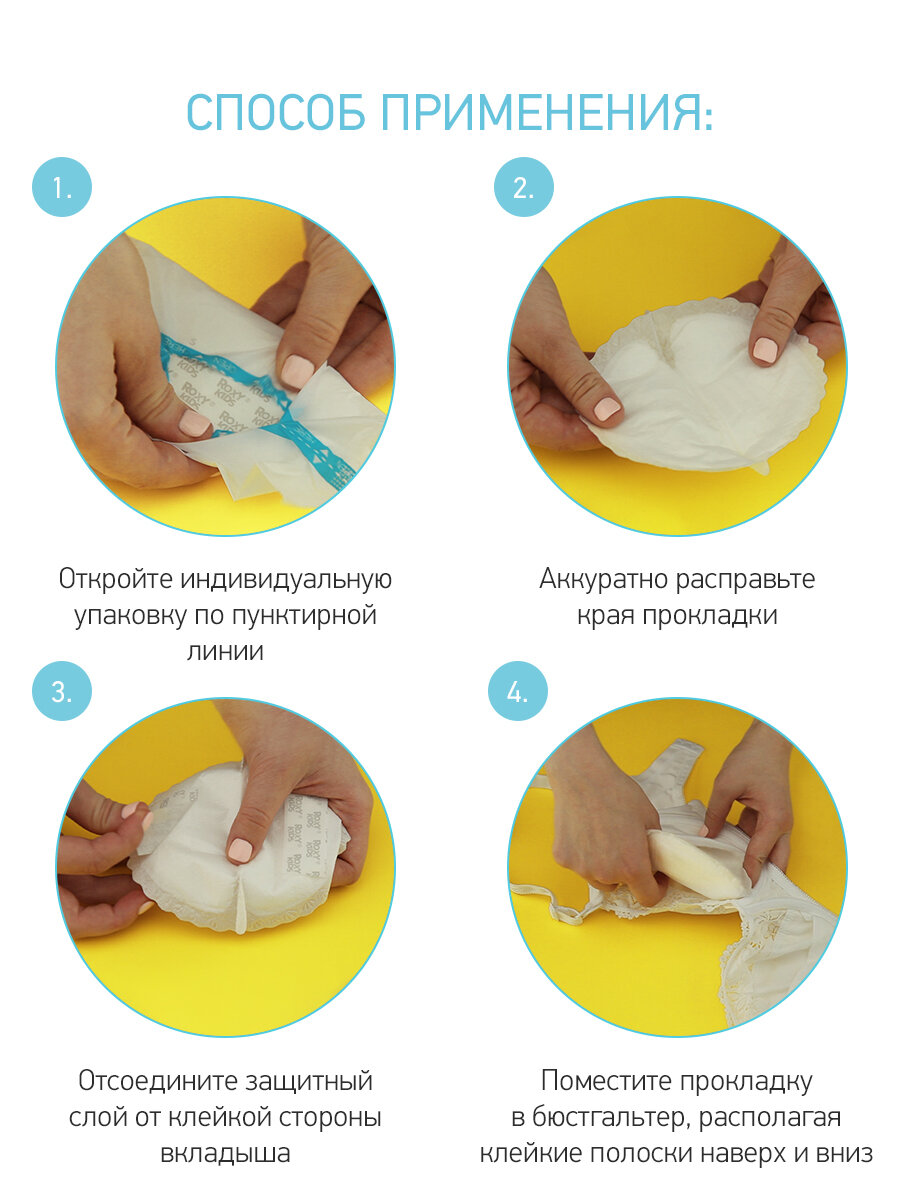 СПОСОБ ПРИМЕНЕНИЯ:

1.

ROXY KIDS

Откройте индивидуальную упаковку по пунктирной линии

2.

Аккуратно расправьте края прокладки

3.

ROXY KIDS

Отсоедините защитный слой от клейкой стороны вкладыша

4.

Поместите прокладку в бюстгальтер, располагая клейкие полоски наверх и вниз