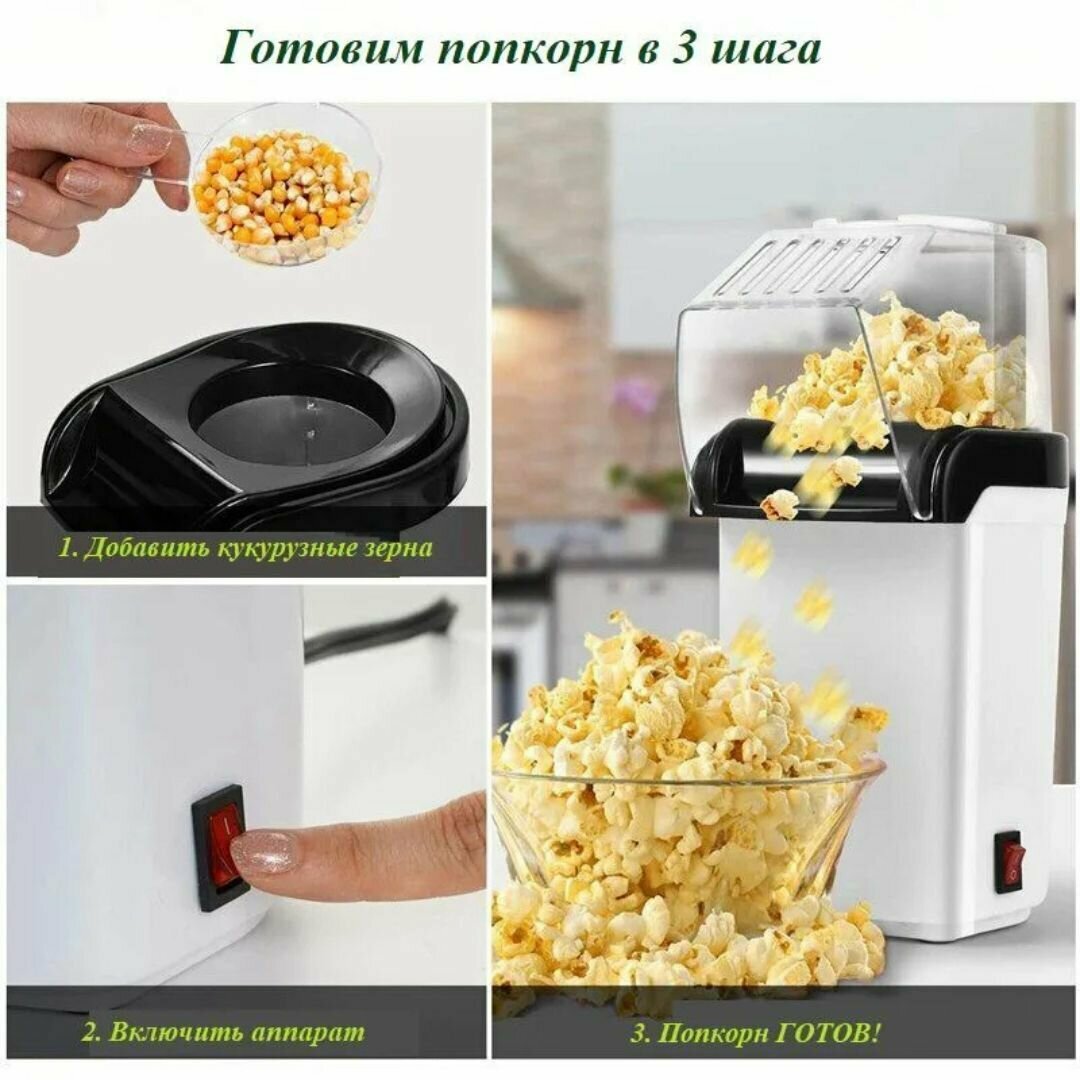 Готовим попкорн в 3 шага

1. Добавить кукурузные зерна

2. Включить аппарат

3. Попкорн ГОТОВ!