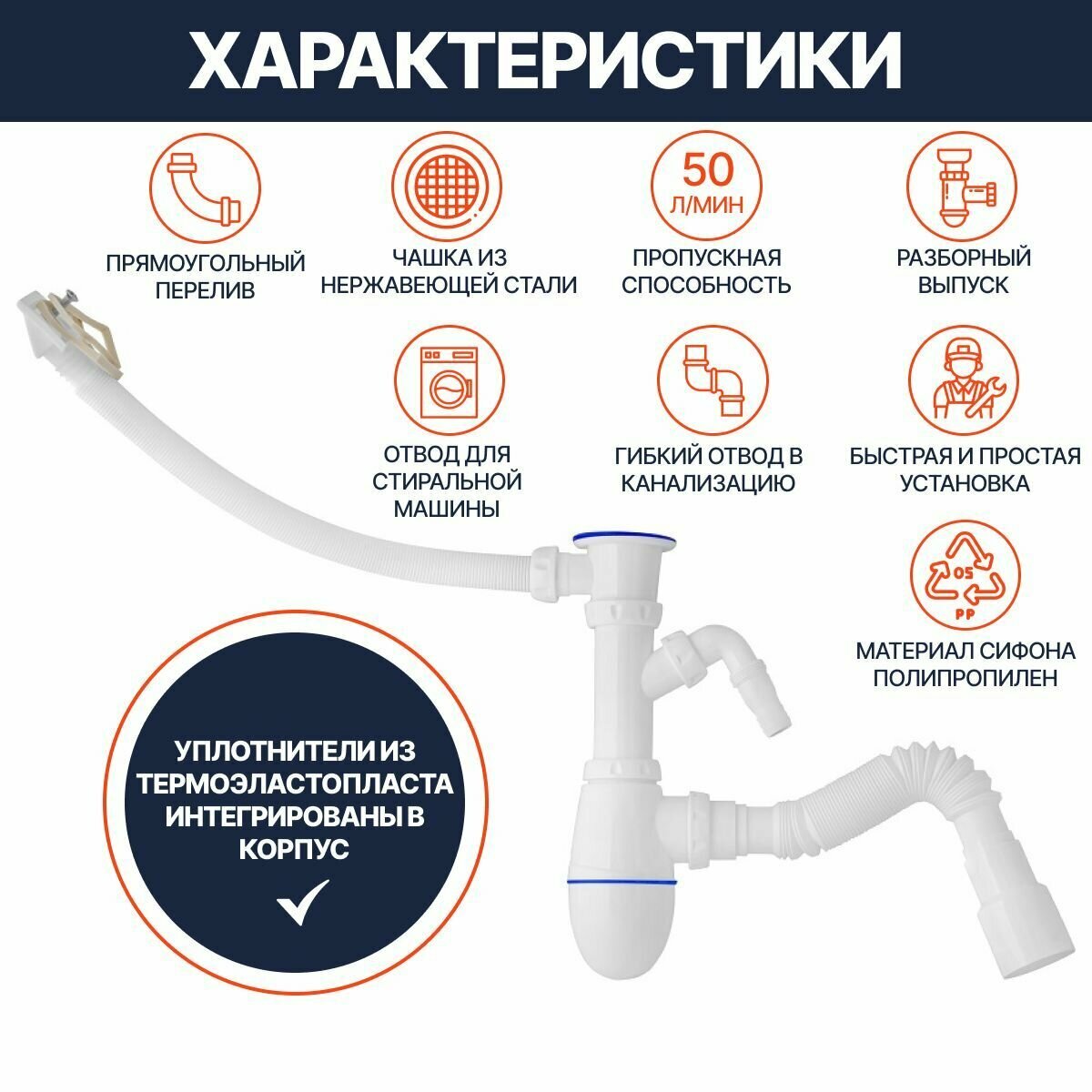 ХАРАКТЕРИСТИКИ

ПРЯМОУГОЛЬНЫЙ ПЕРЕЛИВ

ЧАШКА ИЗ НЕРЖАВЕЮЩЕЙ СТАЛИ

50 Л/МИН

ПРОПУСКНАЯ СПОСОБНОСТЬ

РАЗБОРНЫЙ ВЫПУСК

ОТВОД ДЛЯ СТИРАЛЬНОЙ МАШИНЫ

ГИБКИЙ ОТВОД В КАНАЛИЗАЦИЮ

БЫСТРАЯ И ПРОСТАЯ УСТАНОВКА

05

PP

МАТЕРИАЛ СИФОНА ПОЛИПРОПИЛЕН

УПЛОТНИТЕЛИ ИЗ ТЕРМОЭЛАСТОПЛАСТА ИНТЕГРИРОВАНЫ В КОРПУС