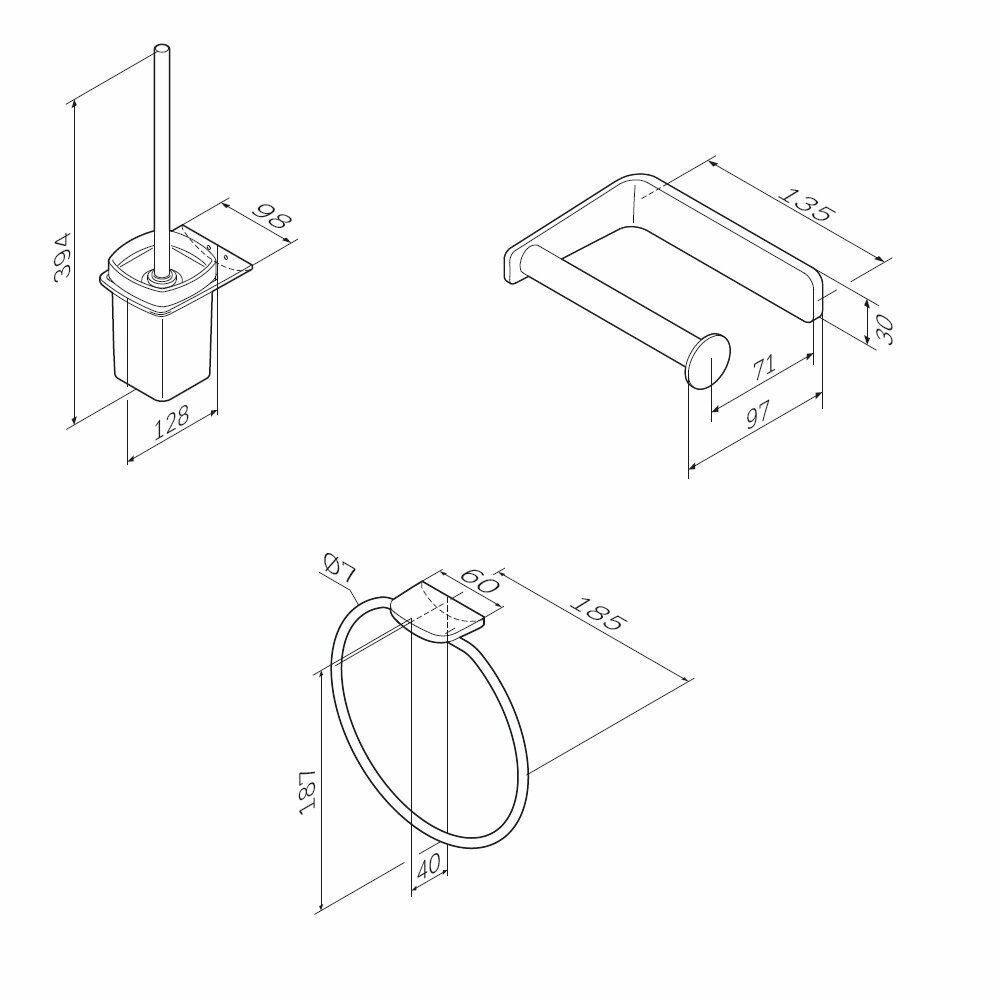 394
98
128
135
30
71
97
Ø7
60
185
187
40