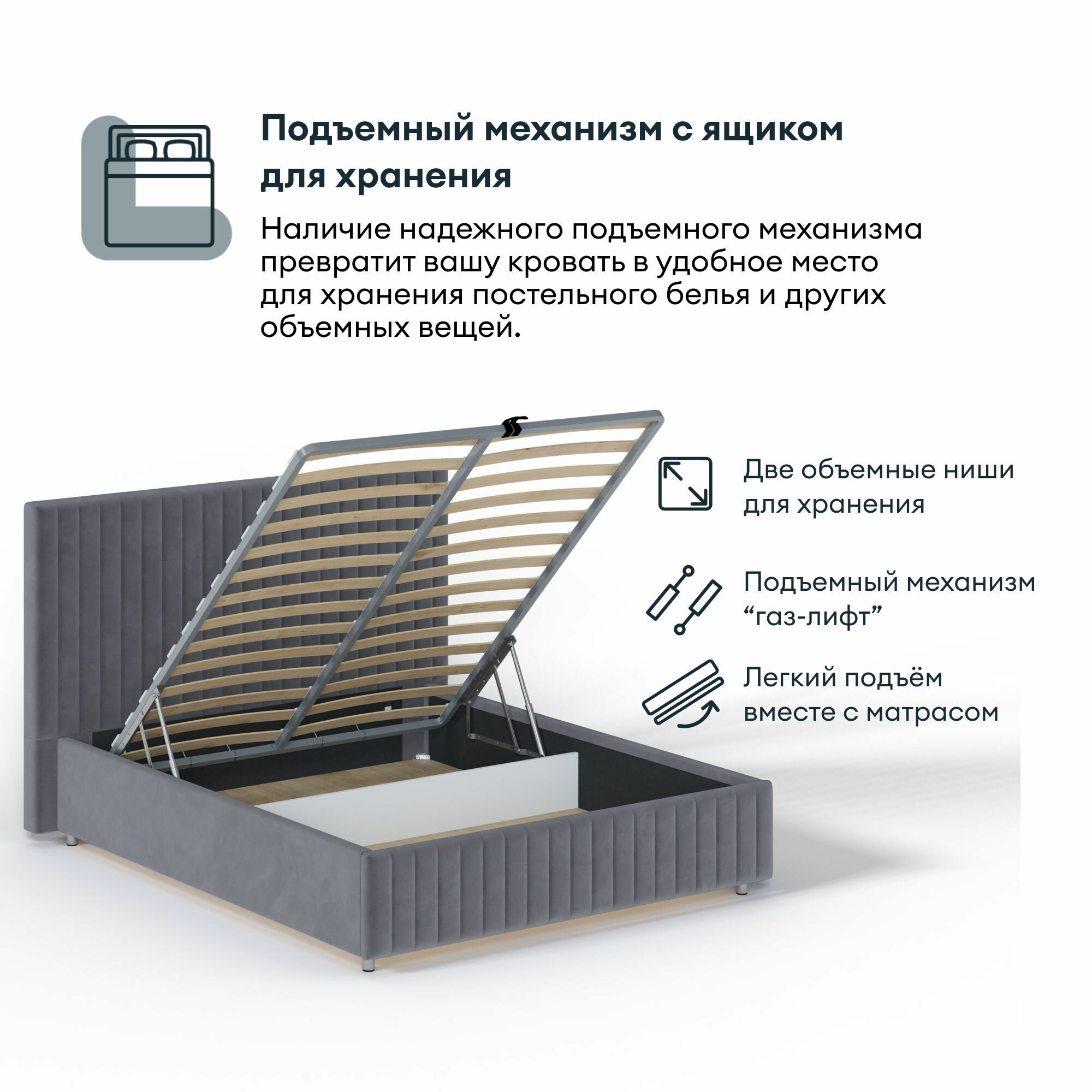 Подъемный механизм с ящиком для хранения

Наличие надежного подъемного механизма превратит вашу кровать в удобное место для хранения постельного белья и других объемных вещей.

Две объемные ниши для хранения

Подъемный механизм “газ-лифт”

Легкий подъём вместе с матрасом