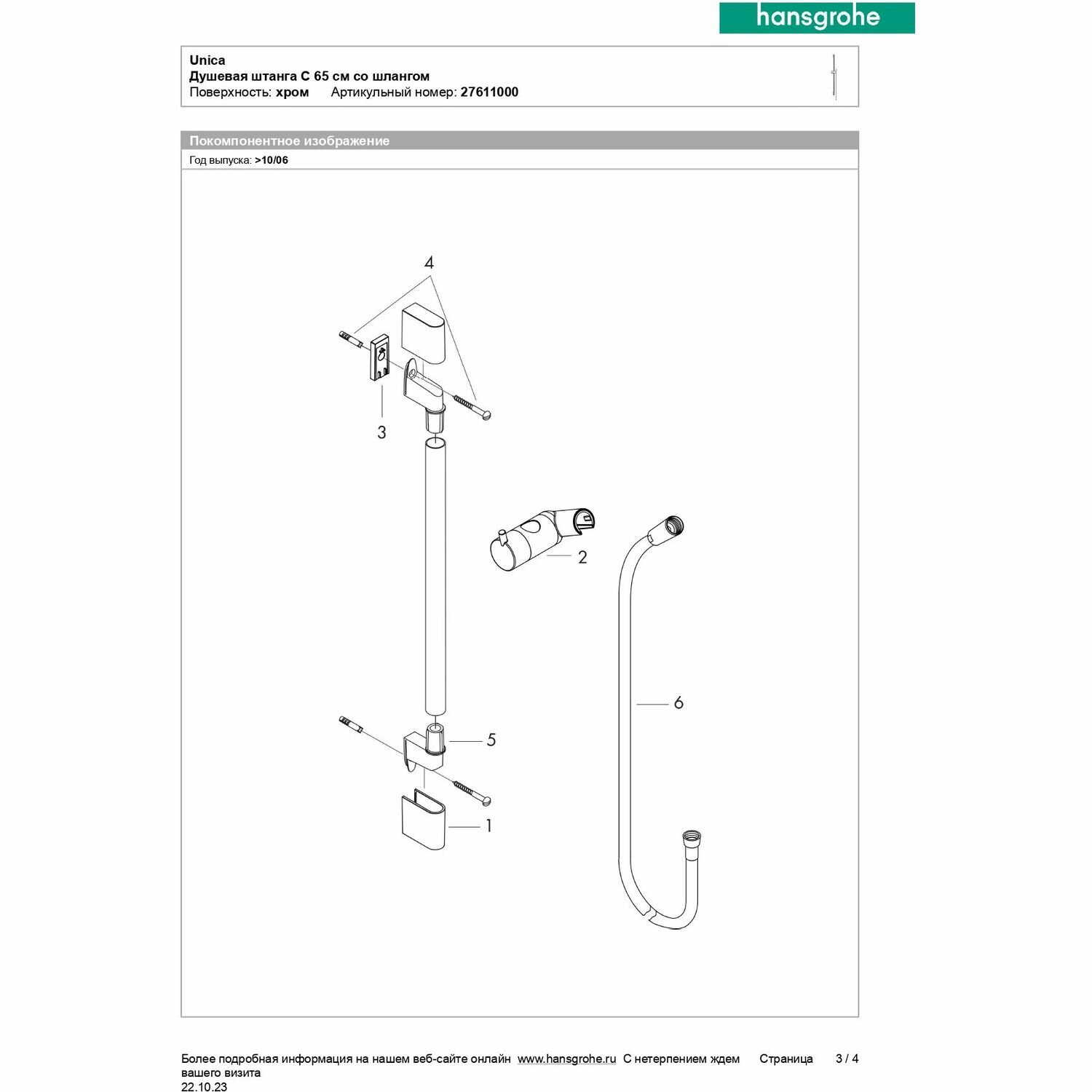 hansgrohe

Unica
Душевая штанга C 65 см со шлангом
Поверхность: хром Артикульный номер: 27611000

Покомпонентное изображение
Год выпуска: >10/06

4
3
2
6
5
1

Более подробная информация на нашем веб-сайте онлайн www.hansgrohe.ru С нетерпением ждем вашего визита Страница 3 / 4
22.10.23