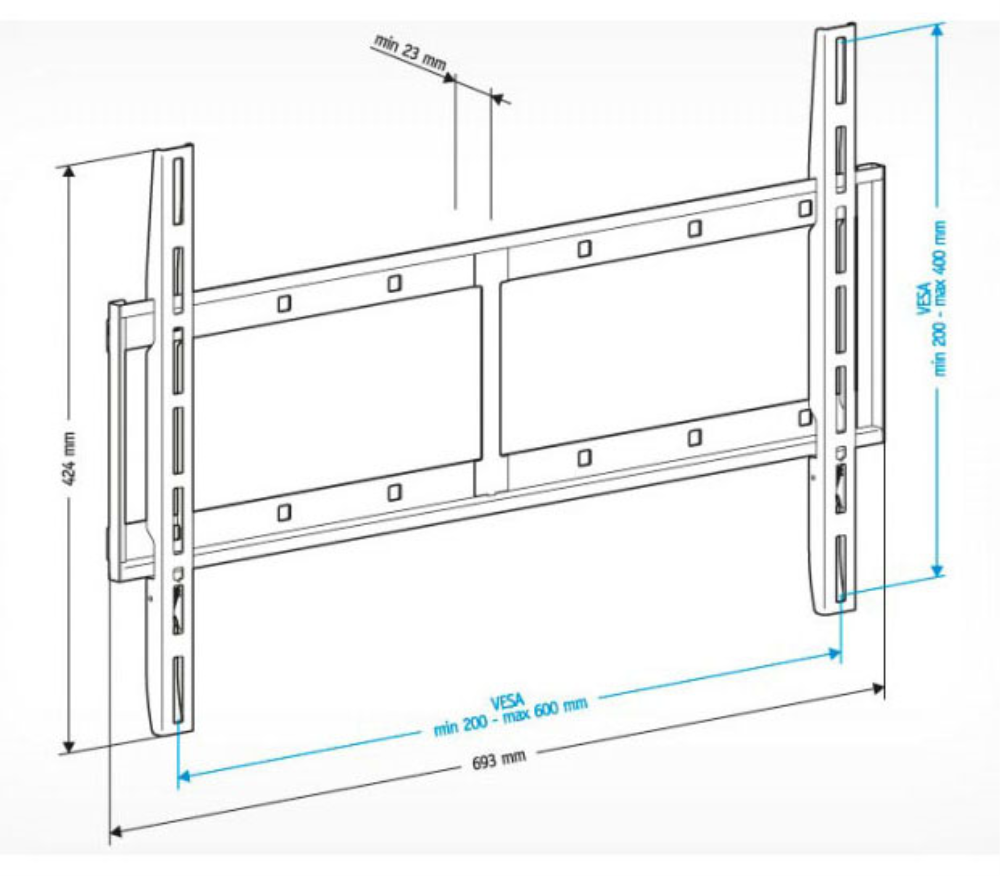 min 23 mm

424 mm

VESA
min 200 - max 400 mm

VESA
min 200 - max 600 mm

693 mm