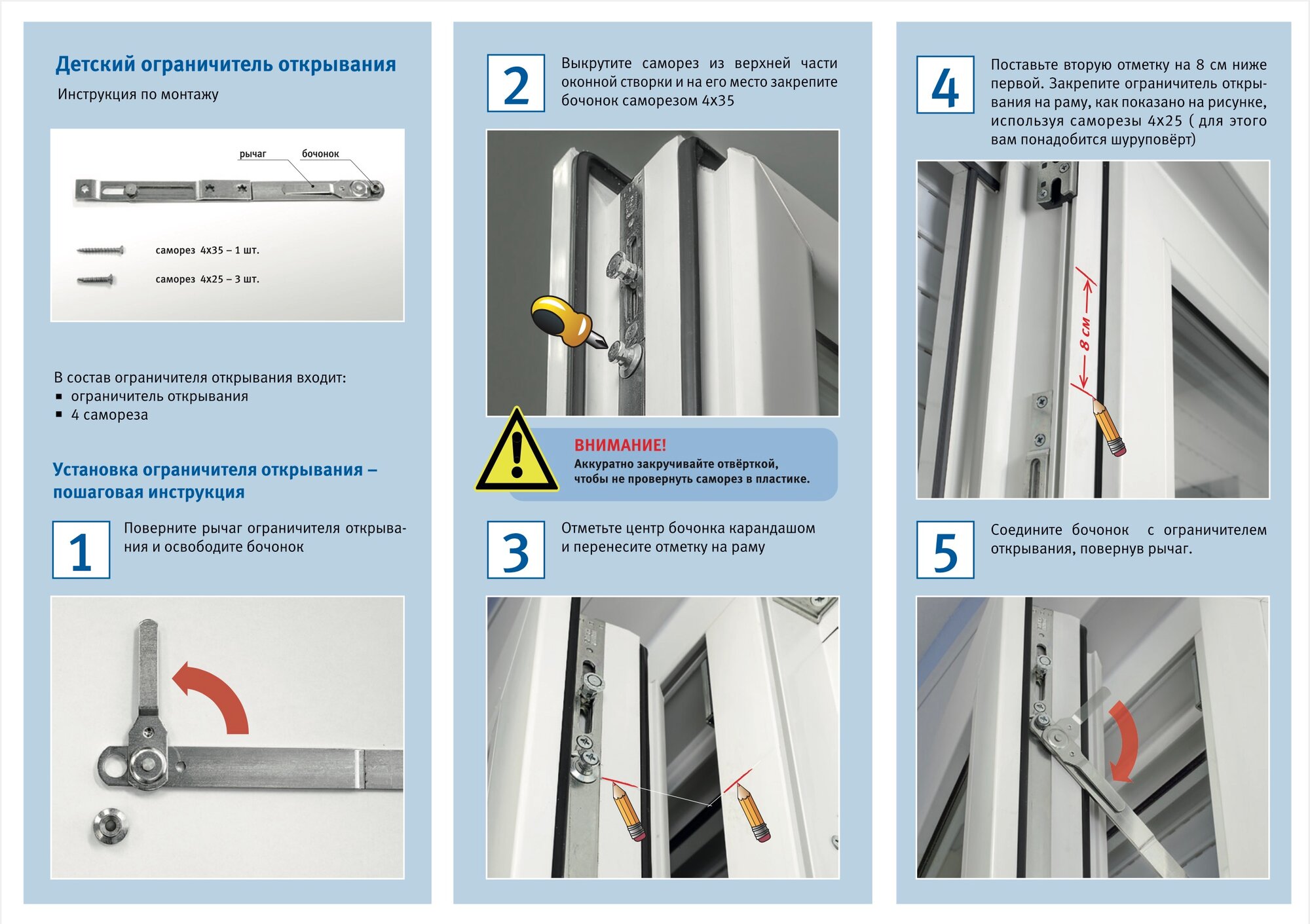 Детский ограничитель открывания

Инструкция по монтажу

рычаг

бочонок

саморез 4х35 – 1 шт.

саморез 4х25 – 3 шт.

В состав ограничителя открывания входит:
▪ ограничитель открывания
▪ 4 самореза

Установка ограничителя открывания – пошаговая инструкция

1

Поверните рычаг ограничителя открывания и освободите бочонок

2

Выкрутите саморез из верхней части оконной створки и на его место закрепите бочонок саморезом 4х35

ВНИМАНИЕ!
Аккуратно закручивайте отвёрткой, чтобы не провернуть саморез в пластике.

3

Отметьте центр бочонка карандашом и перенесите отметку на раму

4

Поставьте вторую отметку на 8 см ниже первой. Закрепите ограничитель открывания на раму, как показано на рисунке, используя саморезы 4х25 ( для этого вам понадобится шуруповёрт)

8 см

5

Соедините бочонок с ограничителем открывания, повернув рычаг.