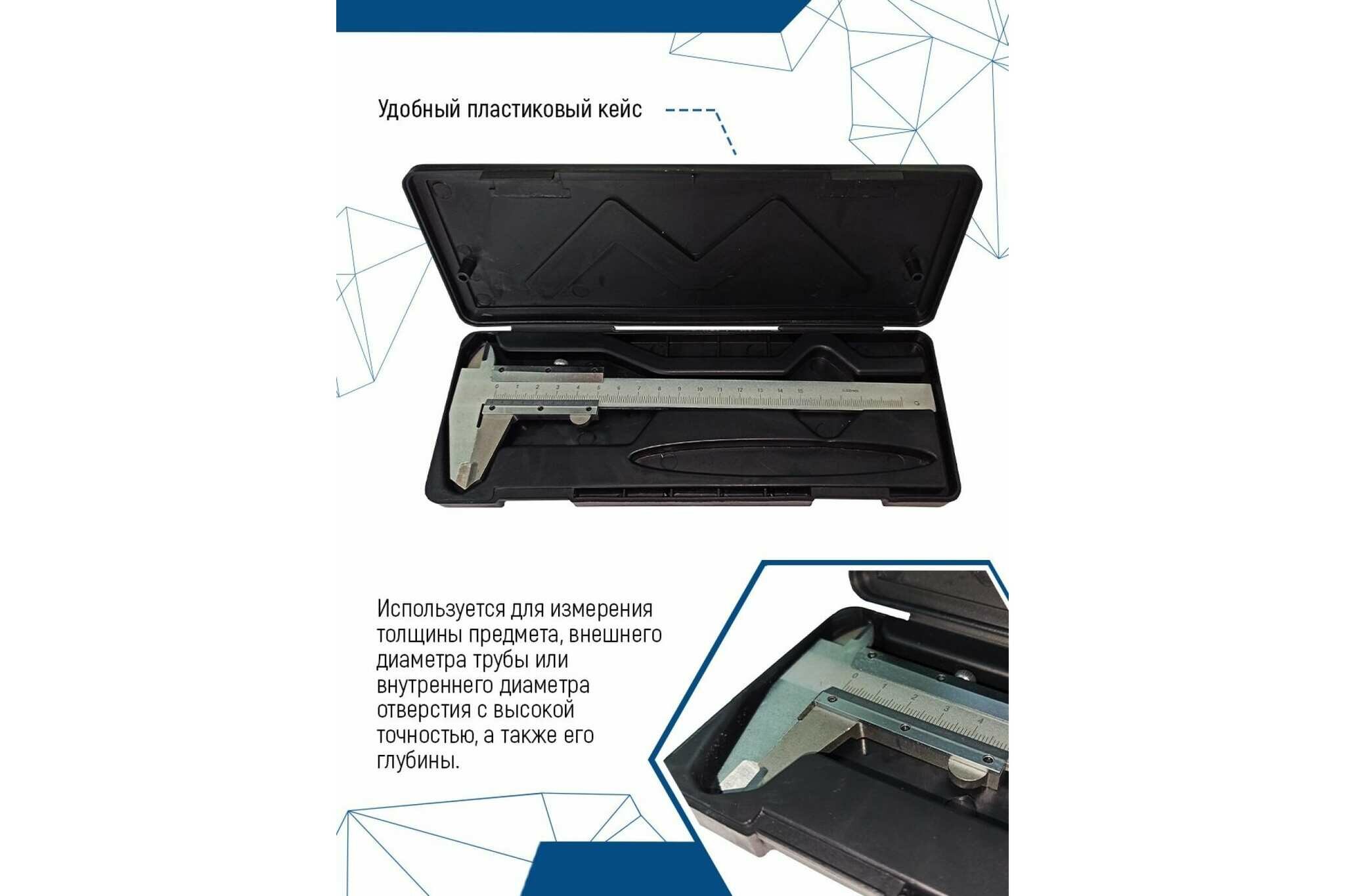 Удобный пластиковый кейс

0 1 2 3 4 5 6 7 8 9 10 11 12 13 14 15

Используется для измерения толщины предмета, внешнего диаметра трубы или внутреннего диаметра отверстия с высокой точностью, а также его глубины.

0 1 2 3 4