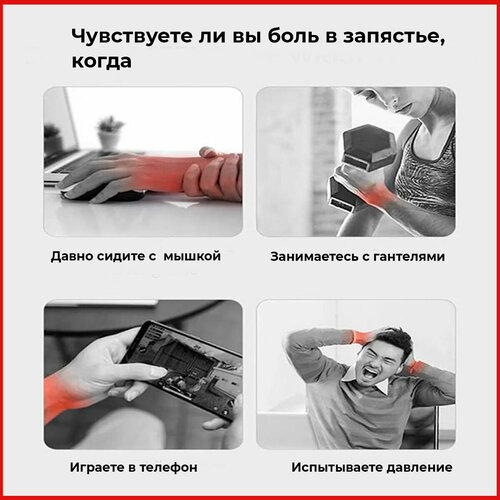 Чувствуете ли вы боль в запястье, когда

Давно сидите с мышкой

Занимаетесь с гантелями

Играете в телефон

Испытываете давление