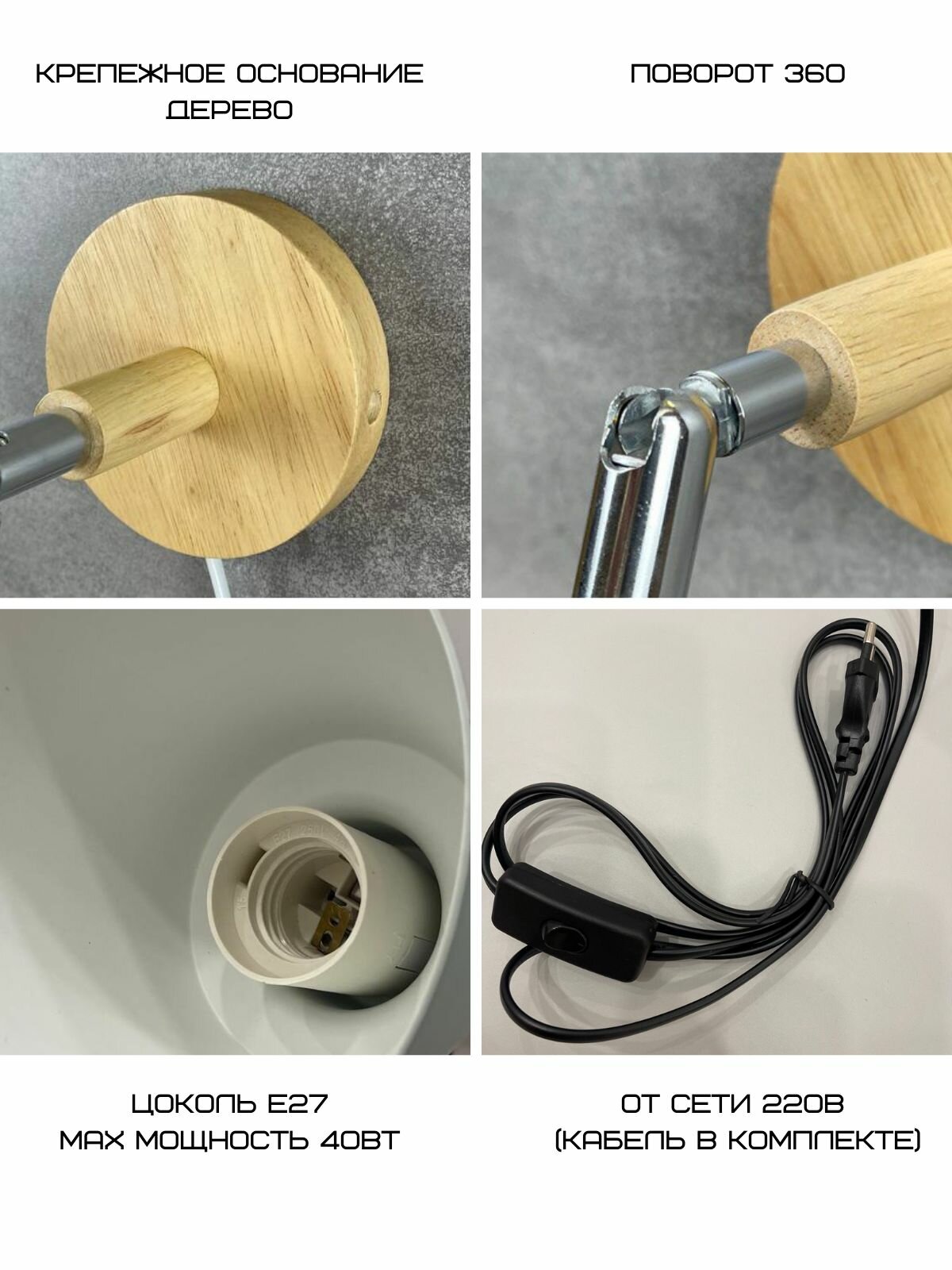 КРЕПЕЖНОЕ ОСНОВАНИЕ ДЕРЕВО

ПОВОРОТ 360

ЦОКОЛЬ E27
MAX МОЩНОСТЬ 40ВТ

ОТ СЕТИ 220В
(КАБЕЛЬ В КОМПЛЕКТЕ)