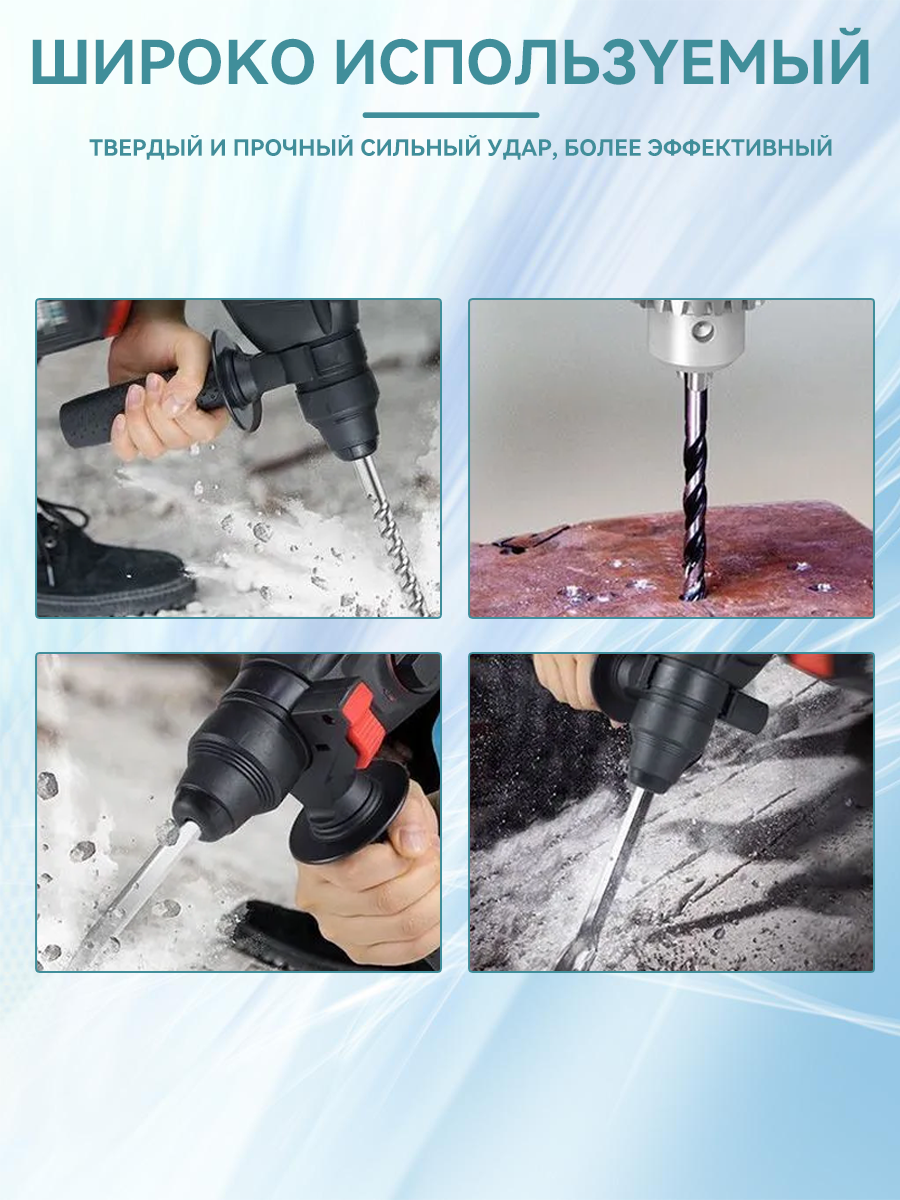 ШИРОКО ИСПОЛЬЗУЕМЫЙ

ТВЕРДЫЙ И ПРОЧНЫЙ СИЛЬНЫЙ УДАР, БОЛЕЕ ЭФФЕКТИВНЫЙ