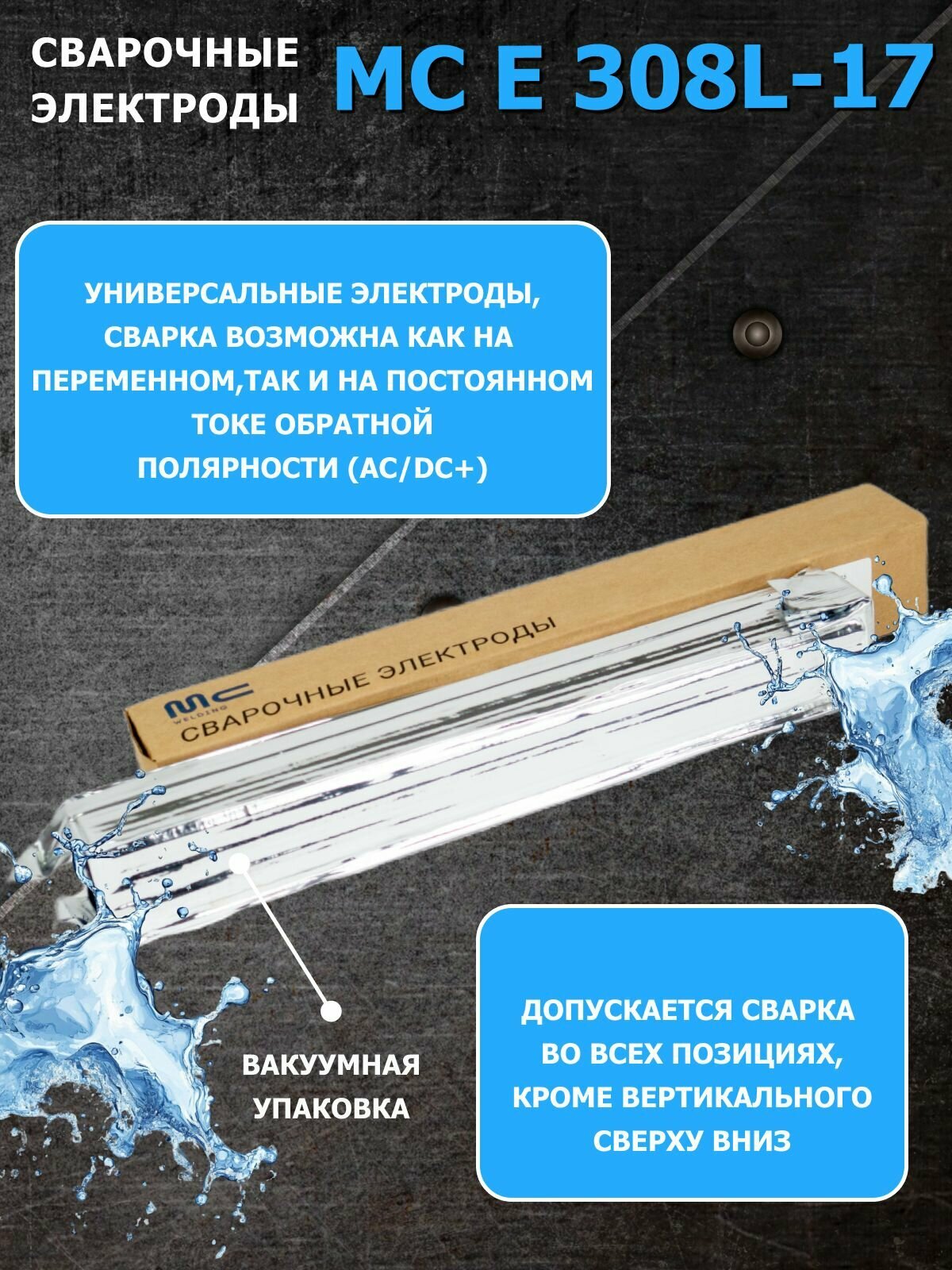 СВАРОЧНЫЕ ЭЛЕКТРОДЫ

MC E 308L-17

УНИВЕРСАЛЬНЫЕ ЭЛЕКТРОДЫ, СВАРКА ВОЗМОЖНА КАК НА ПЕРЕМЕННОМ,ТАК И НА ПОСТОЯННОМ ТОКЕ ОБРАТНОЙ ПОЛЯРНОСТИ (AC/DC+)

MC WELDING
СВАРОЧНЫЕ ЭЛЕКТРОДЫ

ВАКУУМНАЯ УПАКОВКА

ДОПУСКАЕТСЯ СВАРКА ВО ВСЕХ ПОЗИЦИЯХ, КРОМЕ ВЕРТИКАЛЬНОГО СВЕРХУ ВНИЗ