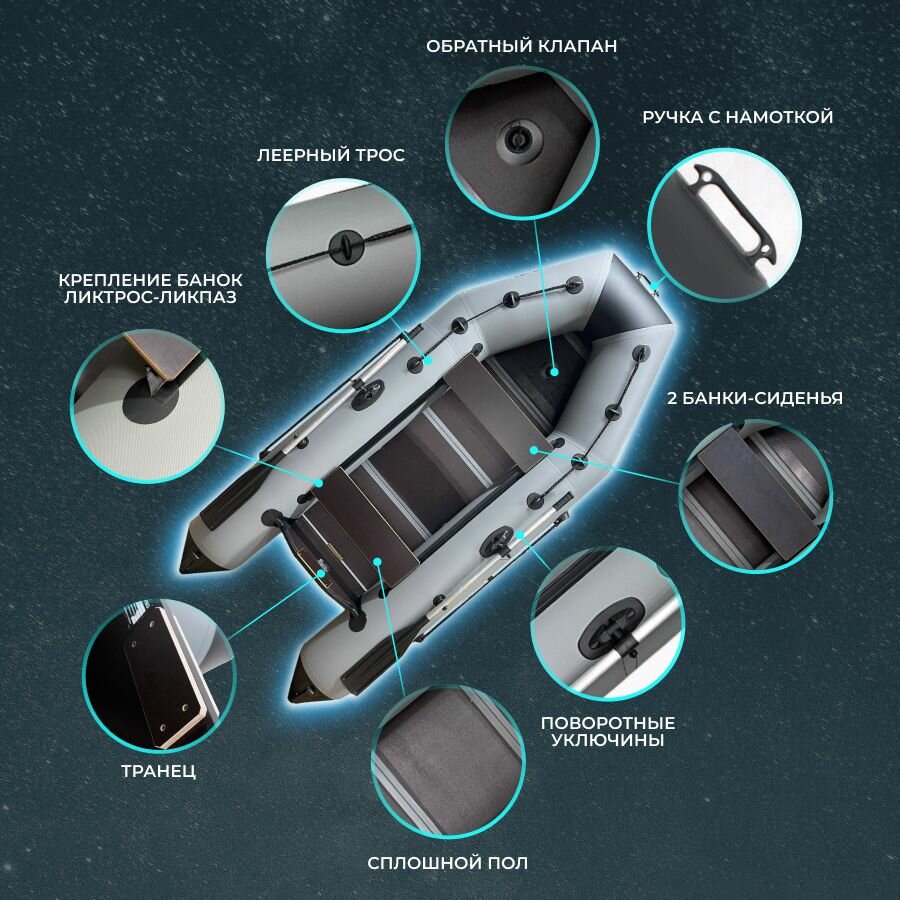 ОБРАТНЫЙ КЛАПАН

РУЧКА С НАМОТКОЙ

ЛЕЕРНЫЙ ТРОС

КРЕПЛЕНИЕ БАНОК
ЛИКТРОС-ЛИКПАЗ

2 БАНКИ-СИДЕНЬЯ

ТРАНЕЦ

ПОВОРОТНЫЕ
УКЛЮЧИНЫ

СПЛОШНОЙ ПОЛ