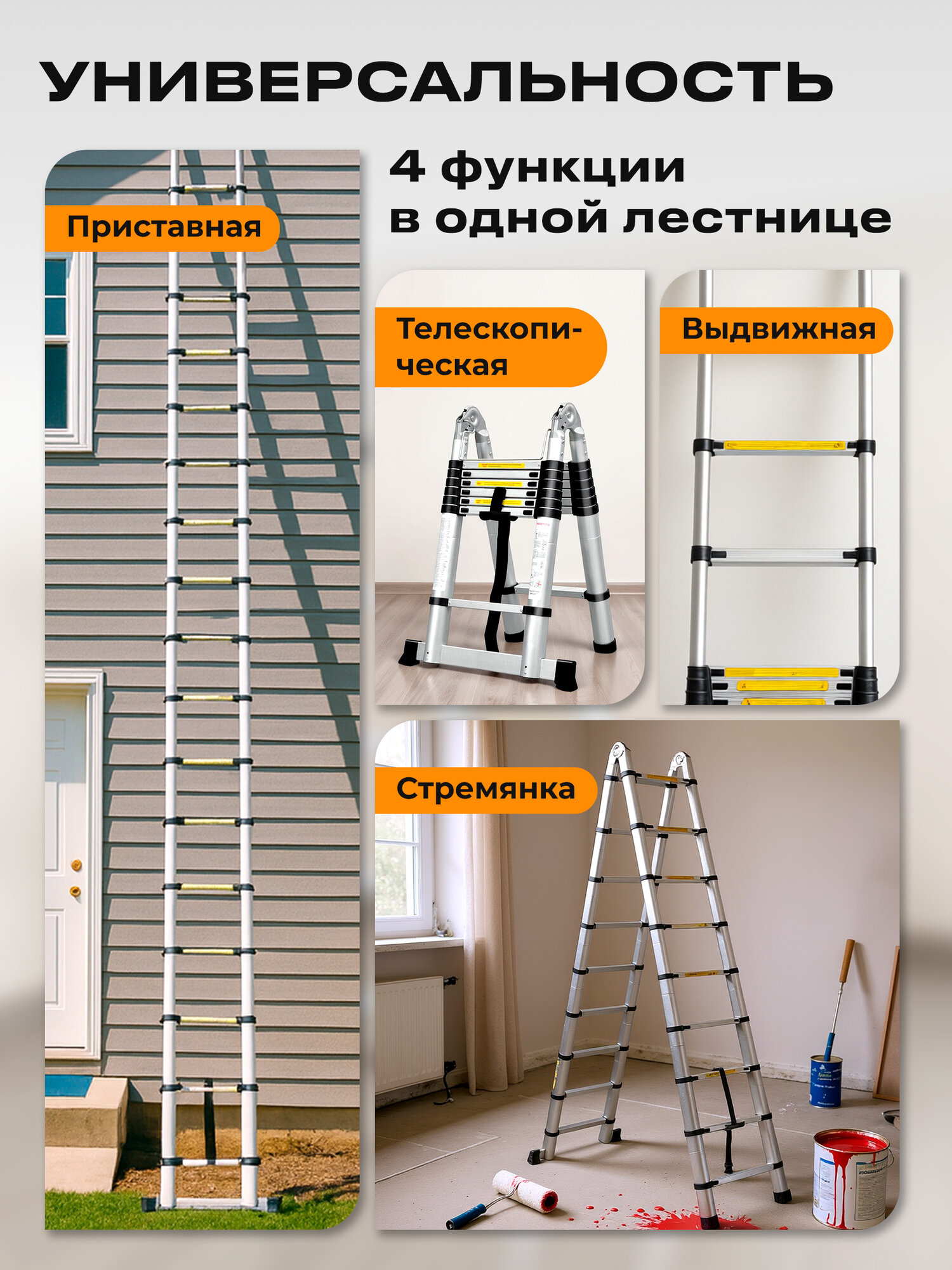 УНИВЕРСАЛЬНОСТЬ

4 функции в одной лестнице

Приставная

Телескопическая

Выдвижная

Стремянка