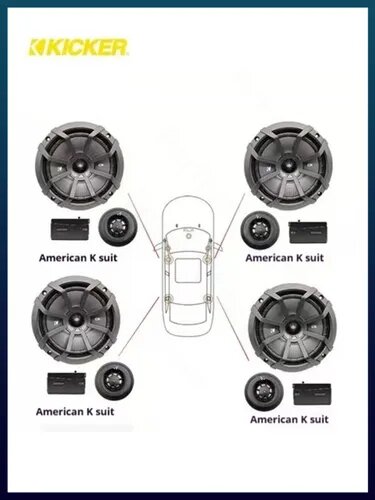 KICKER

American K suit

American K suit

American K suit

American K suit