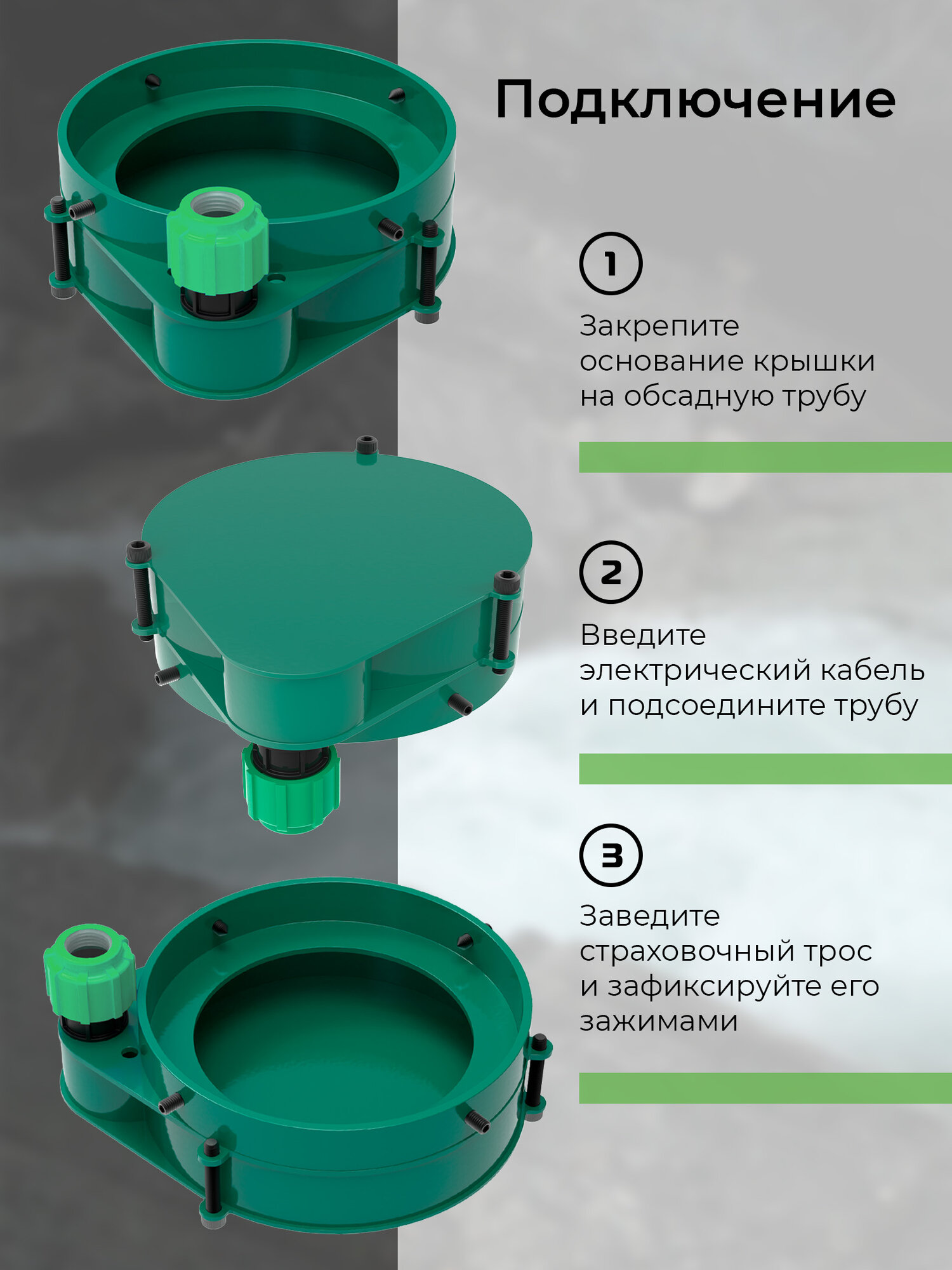 Подключение

1

Закрепите основание крышки на обсадную трубу

2

Введите электрический кабель и подсоедините трубу

3

Заведите страховочный трос и зафиксируйте его зажимами