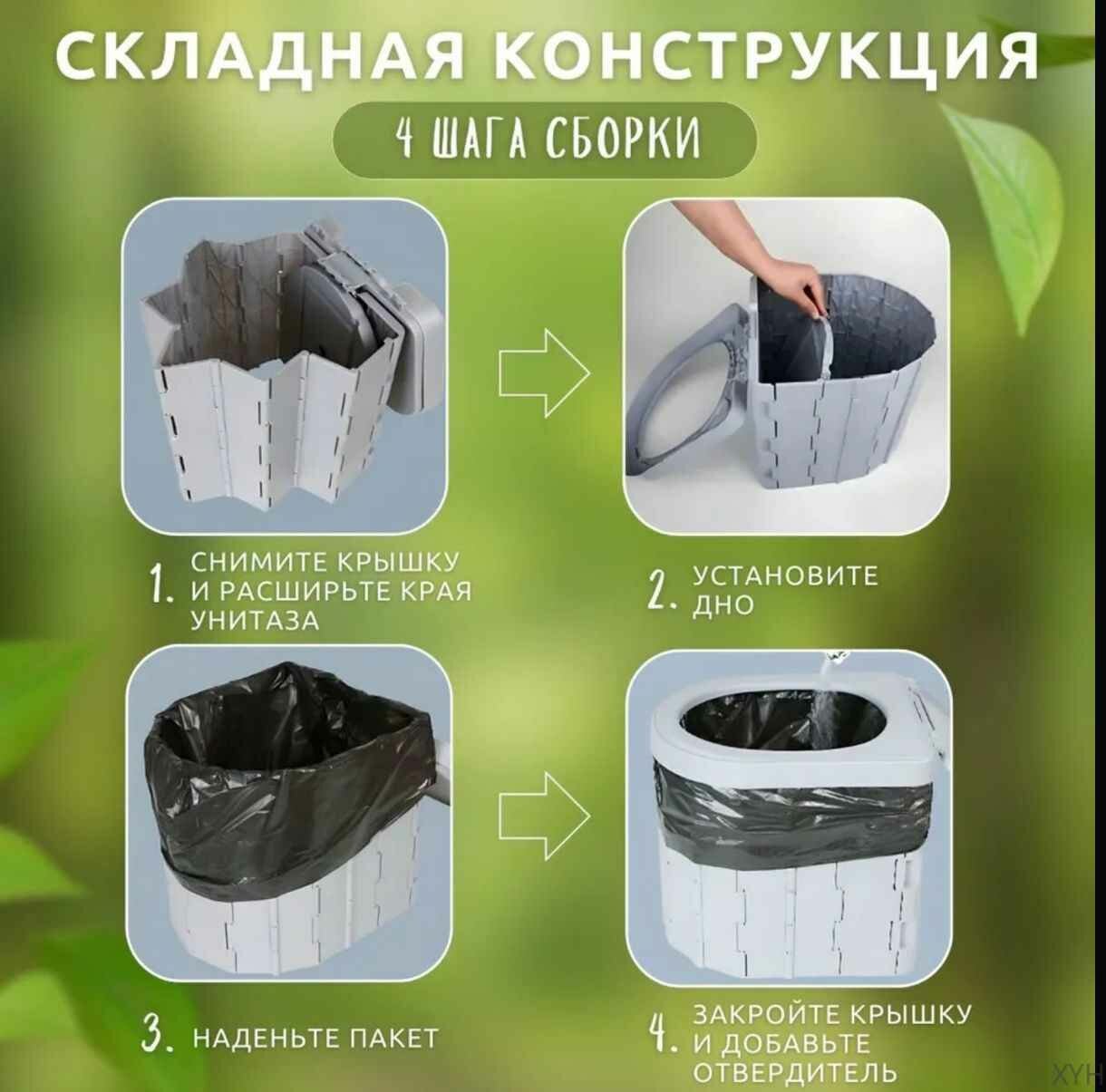 СКЛАДНАЯ КОНСТРУКЦИЯ

4 ШАГА СБОРКИ

1. СНИМИТЕ КРЫШКУ И РАСШИРЬТЕ КРАЯ УНИТАЗА

2. УСТАНОВИТЕ ДНО

3. НАДЕНЬТЕ ПАКЕТ

4. ЗАКРОЙТЕ КРЫШКУ И ДОБАВЬТЕ ОТВЕРДИТЕЛЬ

XYH